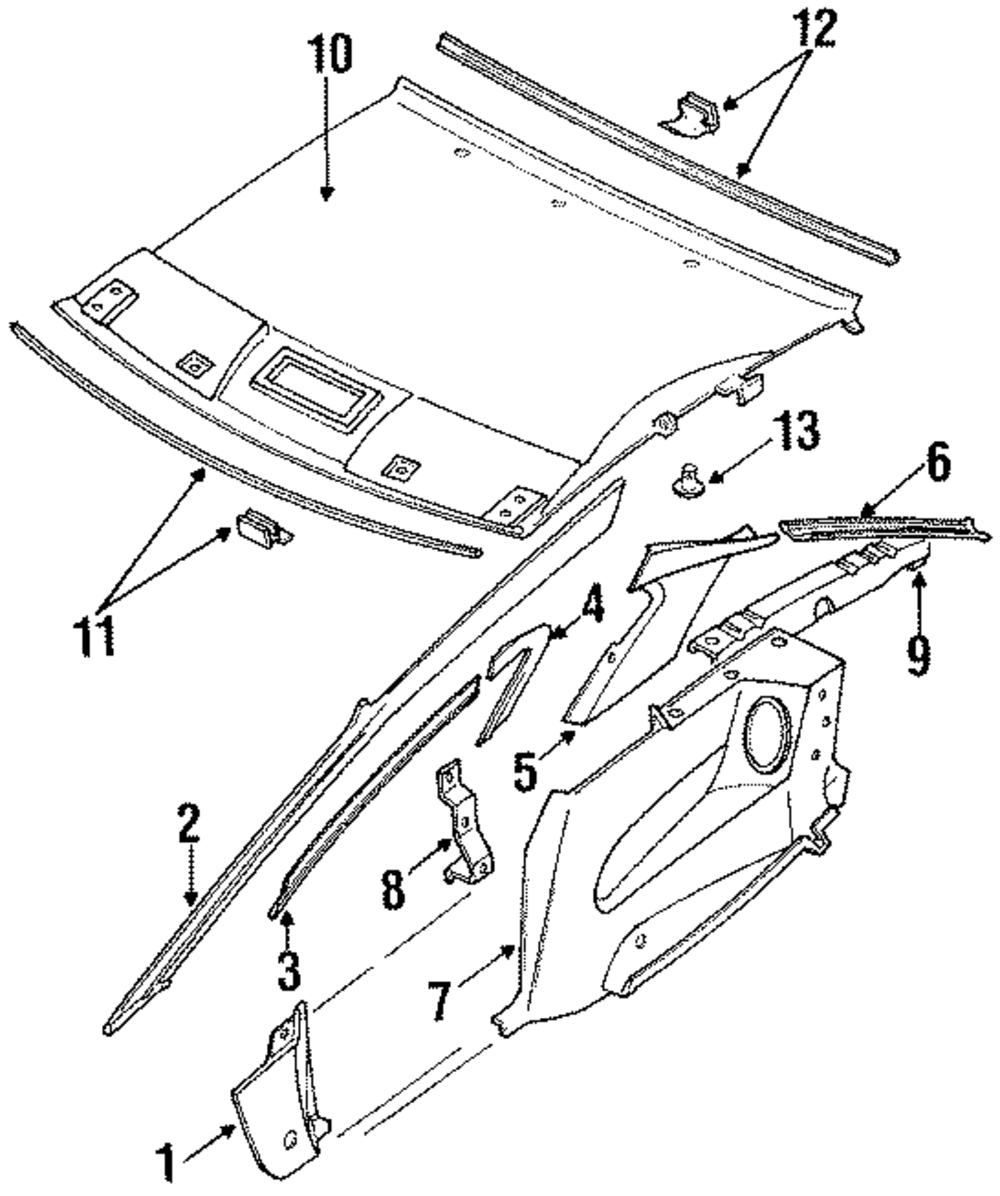 10
12
13
6
11
4
9
5
2
8
3
7
1