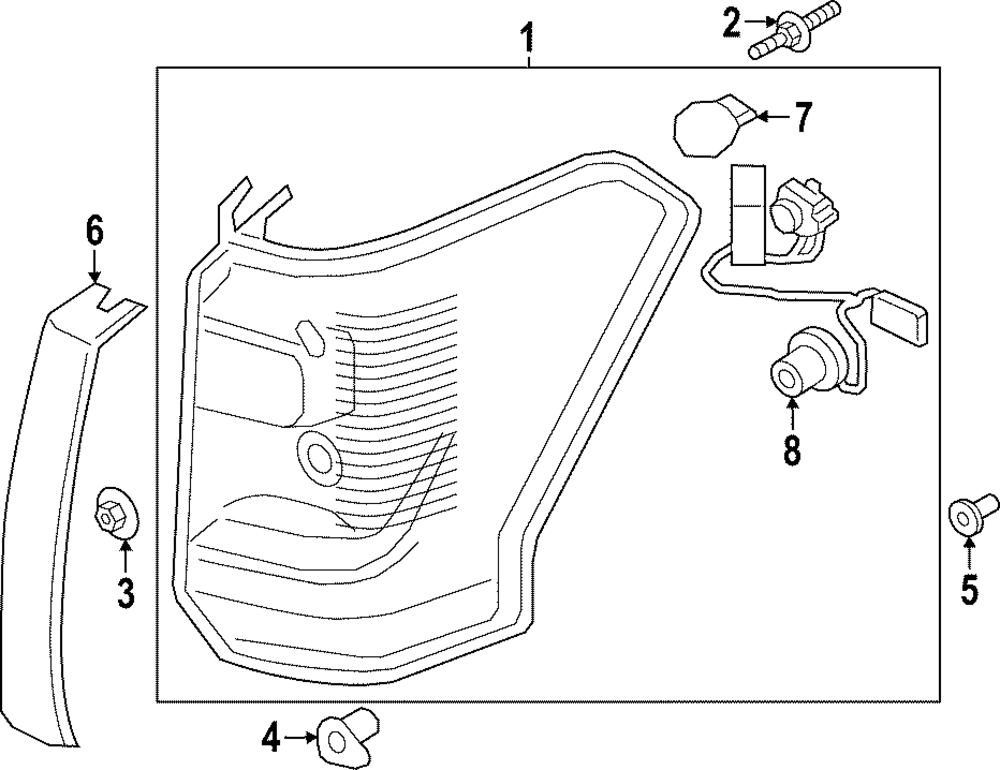 1
2
7
6
8
3
5
4