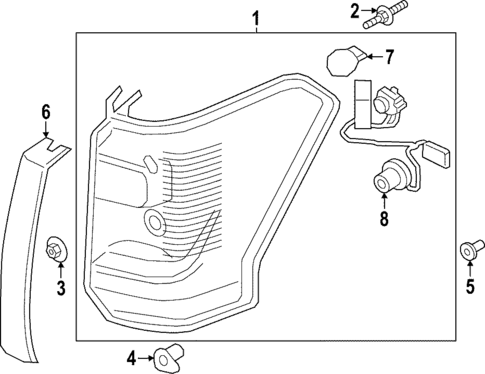 1
2
7
6
8
3
5
4