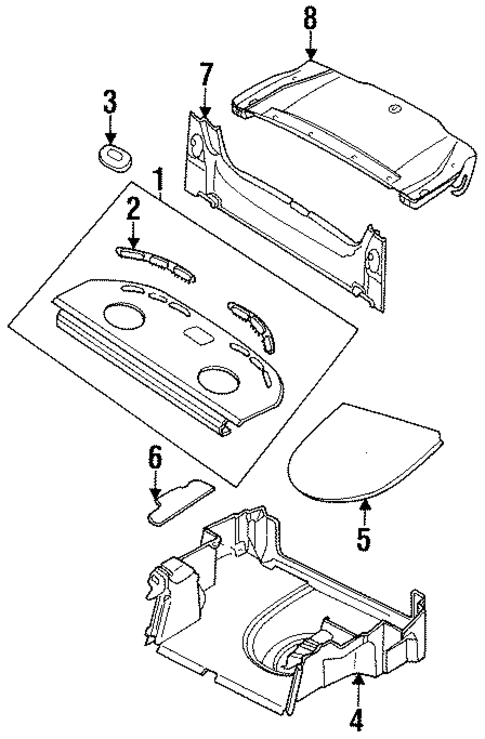 8
7
3
1
2
6
5
4