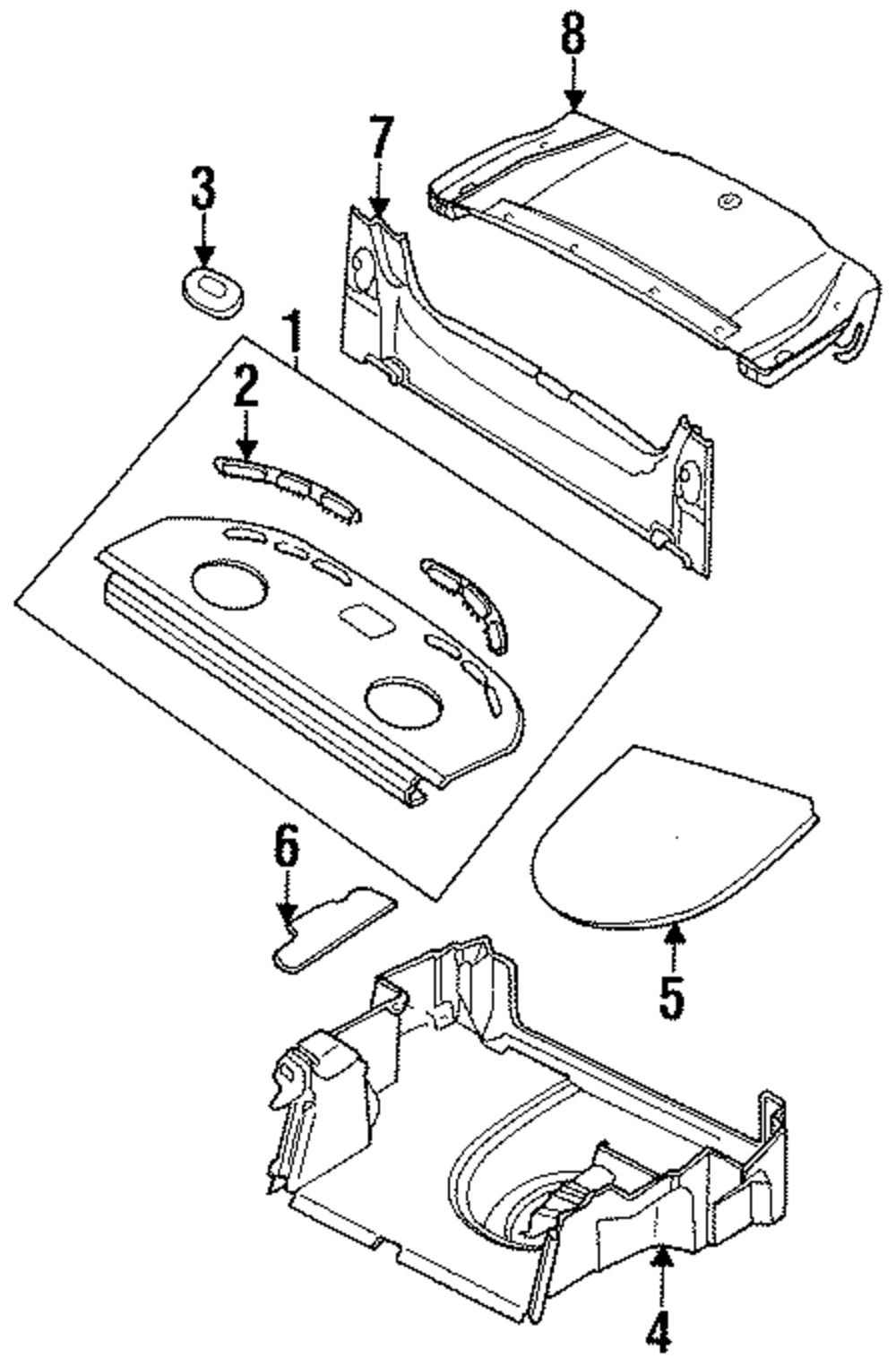 8
7
3
1
2
6
5
4