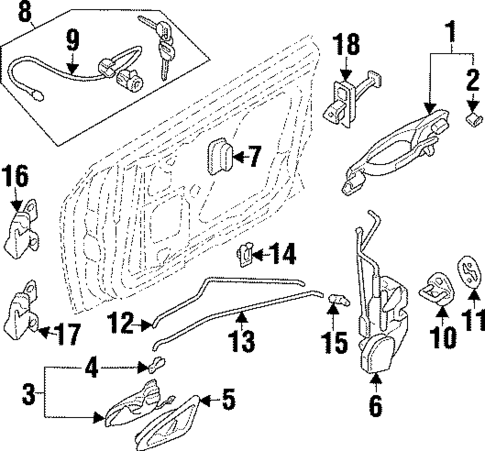 8
9
18
1
2
7
16
14
12
13
15
10
11
17
4
3
5
6