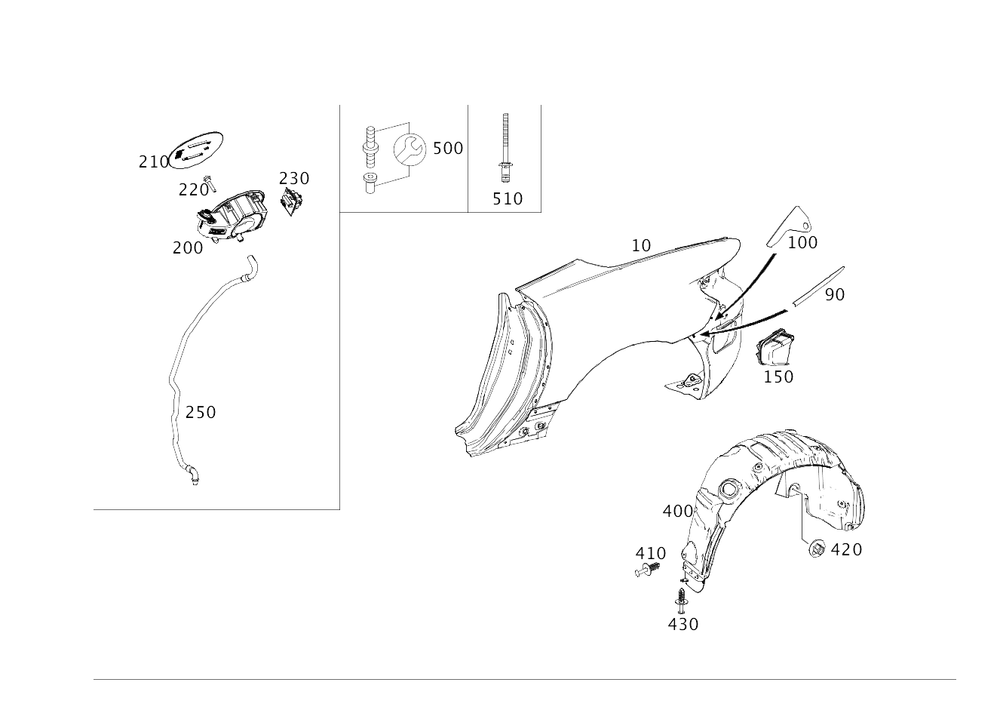 210
220
230
200
250
500
510
10
100
90
150
400
410
420
430