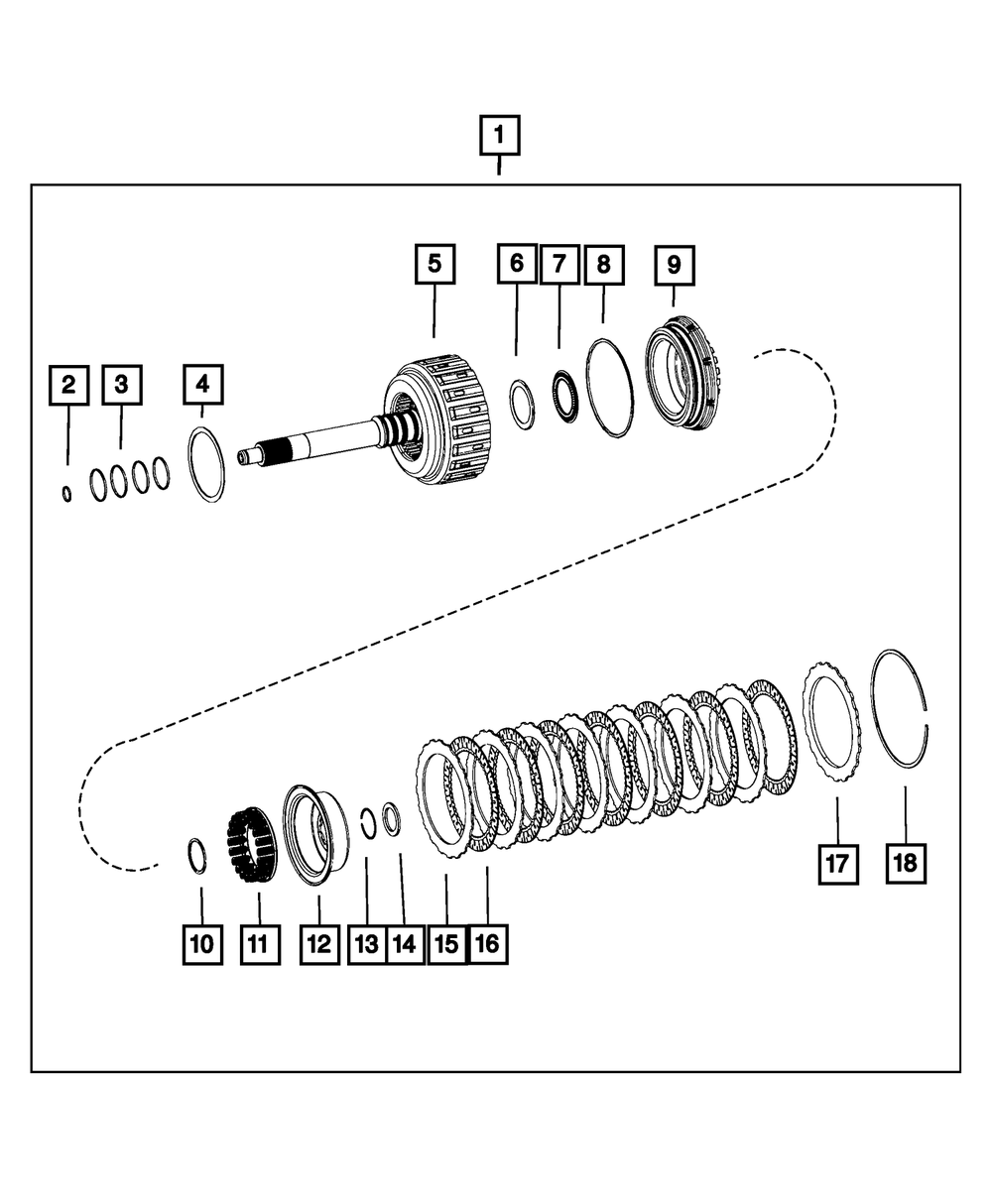 1

5

6

7

8

9

2

3

4

17

18

10

11

12

13

14

15

16