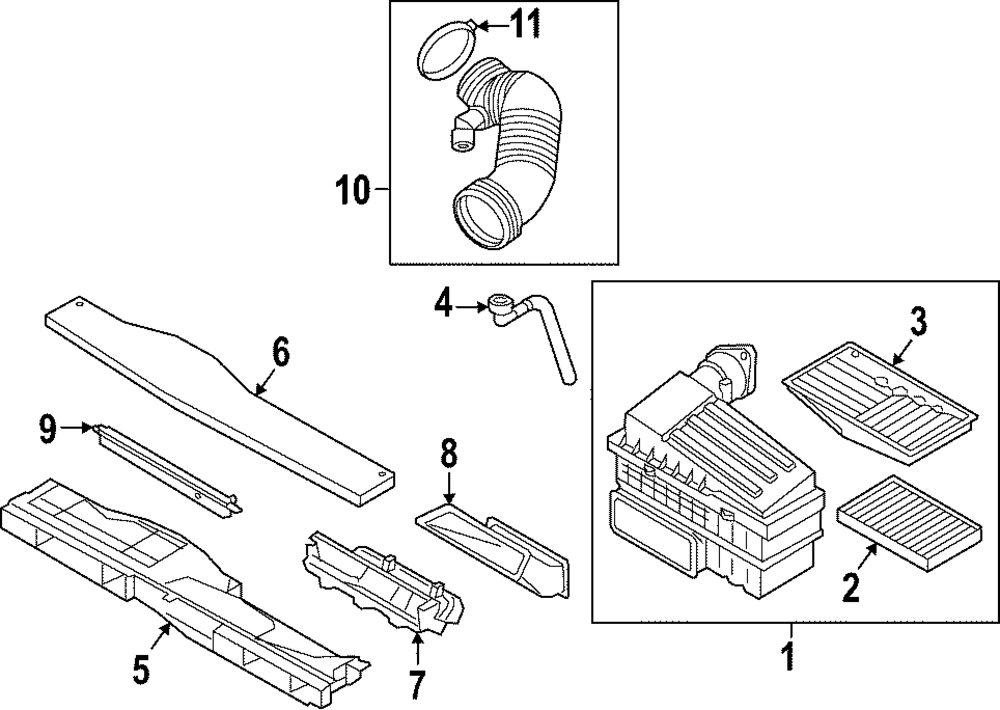 11
10
4
3
6
9
8
2
5
7
1