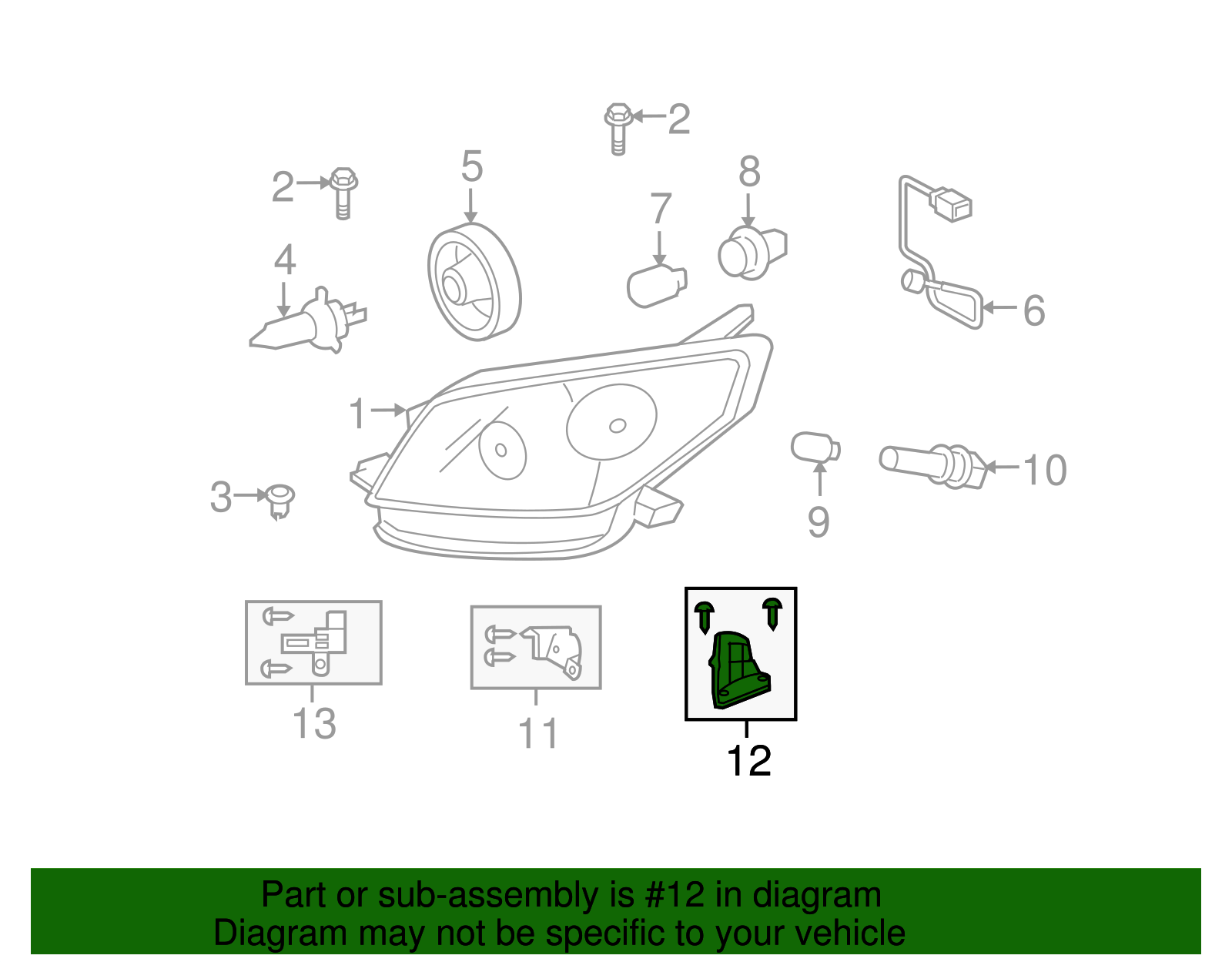 2
2
5
8
7
4
6
1
3
9
10
13
11
12

Part or sub-assembly is #12 in diagram
Diagram may not be specific to your vehicle