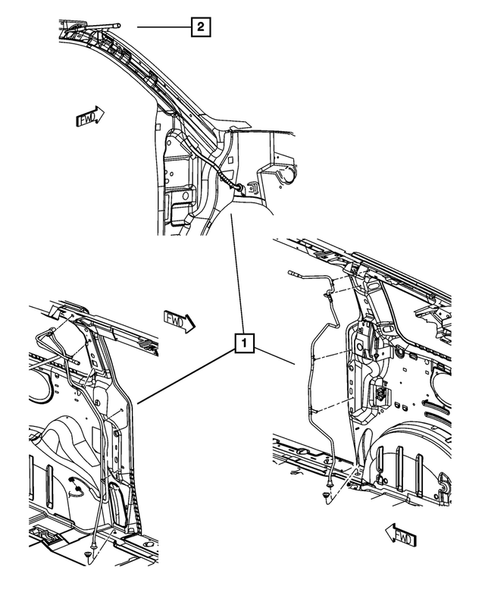 2

FWD

FWD

1

FWD