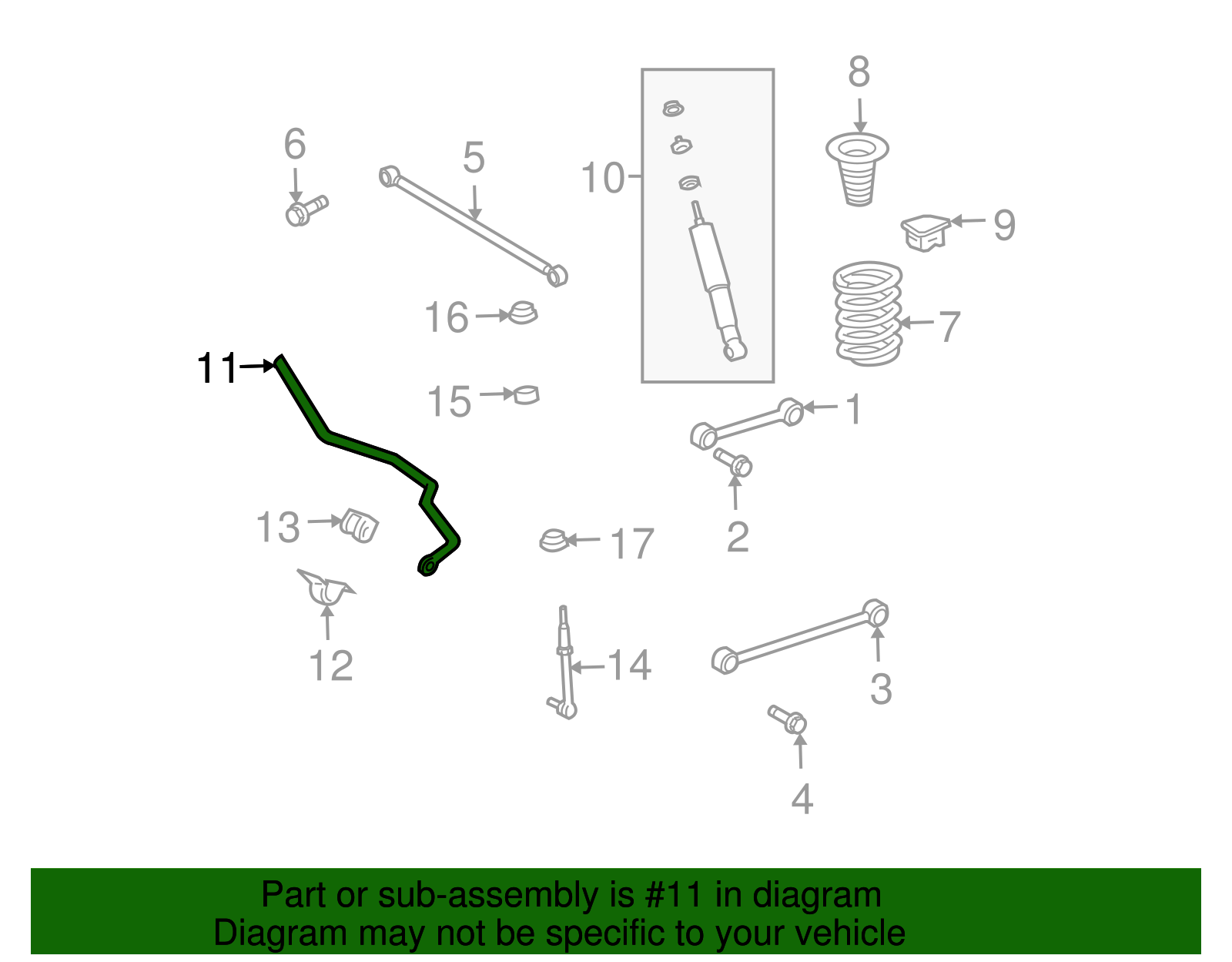 8
6
5
10
9
16
7
11
15
1
13
17
2
12
14
3
4

Part or sub-assembly is #11 in diagram
Diagram may not be specific to your vehicle