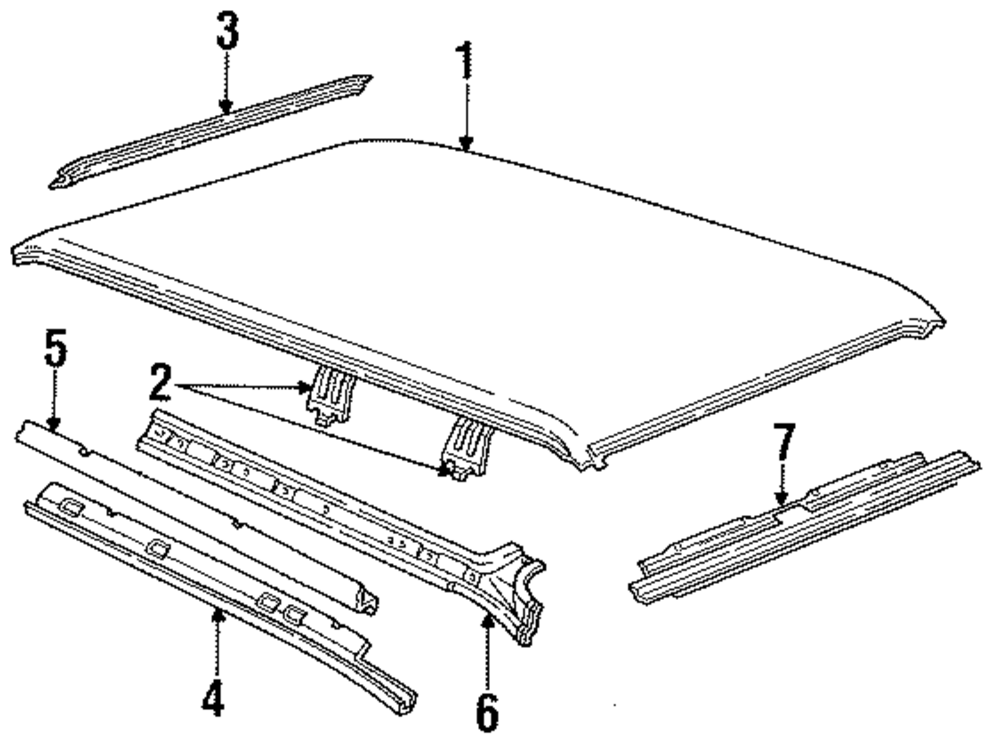 3
1
5
2
7
4
6