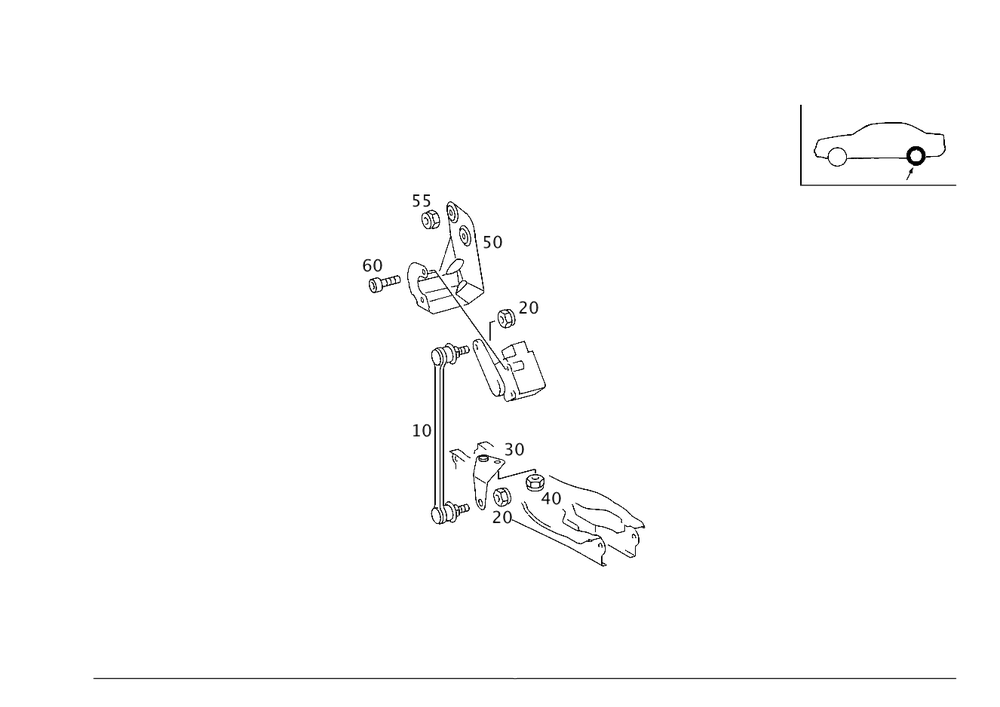 55
50
60
20
10
30
40
20