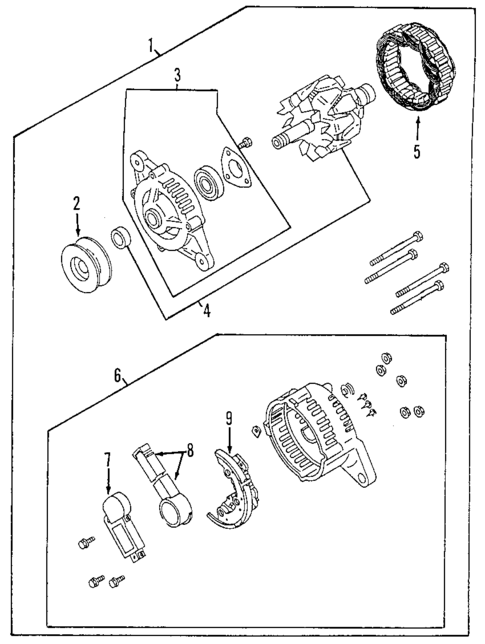 1
3
5
2
4
6
9
8
7