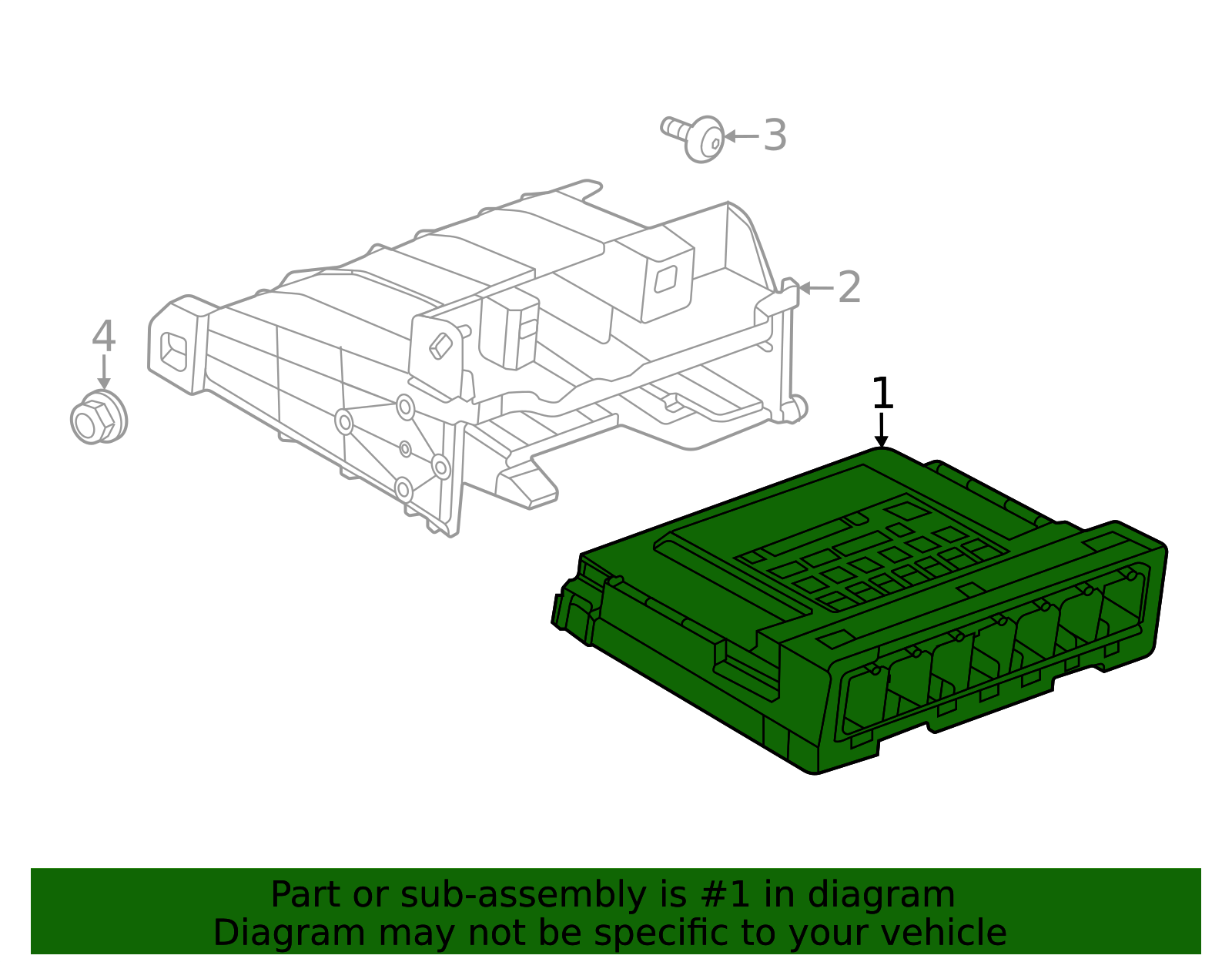 3
2
4
1

Part or sub-assembly is #1 in diagram
Diagram may not be specific to your vehicle