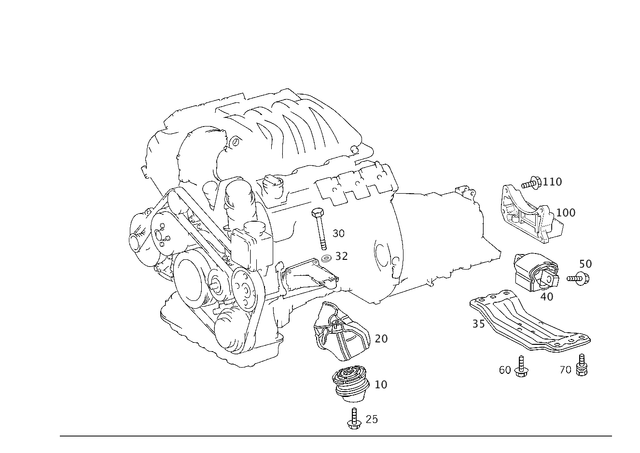 110
100
30
32
50
40
35
20
10
60
70
25