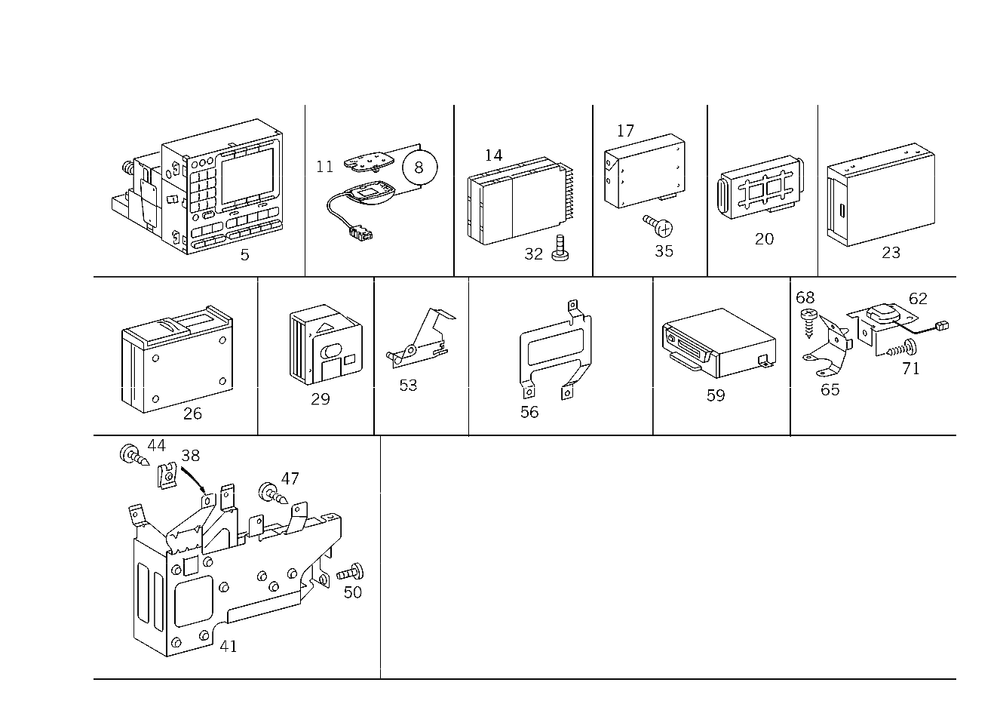 5
11
8
14
32
17
35
20
23
26
29
53
56
59
68
62
71
65
44
38
47
50
41