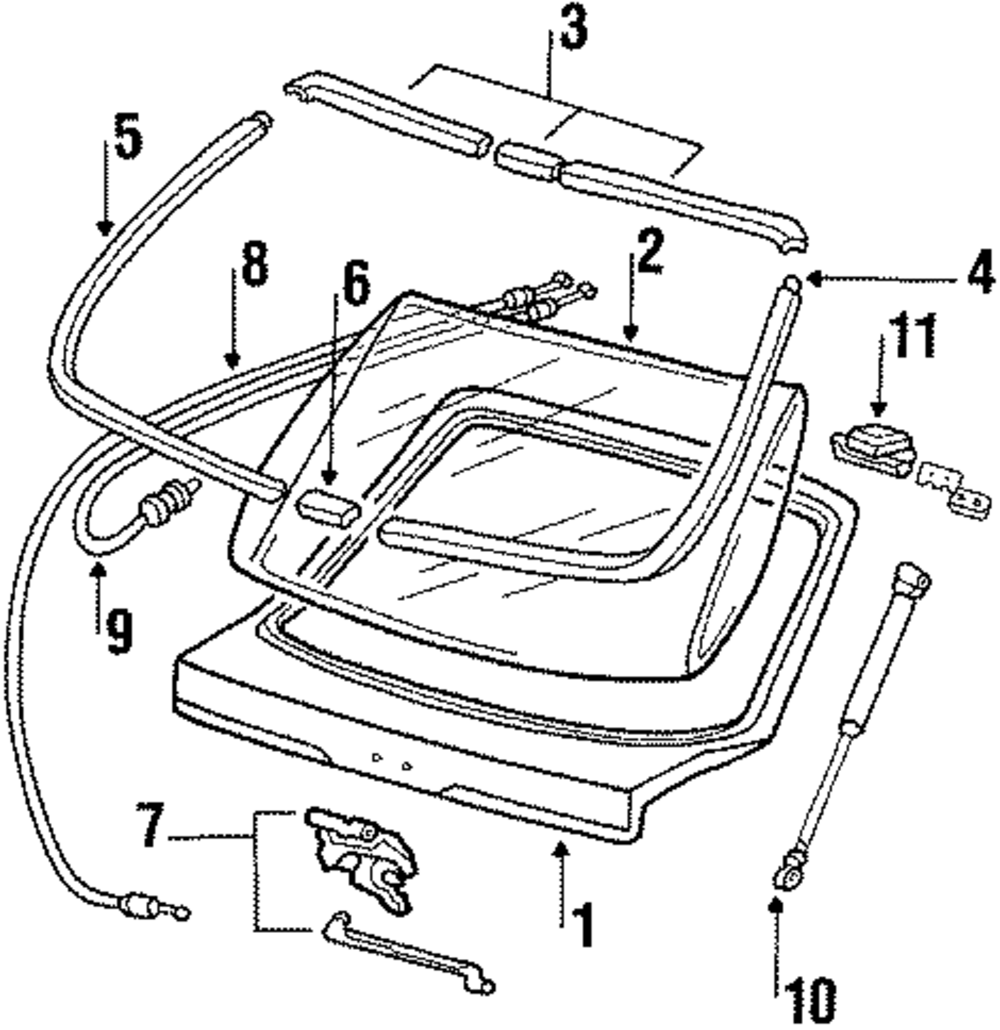 3
5
8
6
2
4
11
9
7
1
10