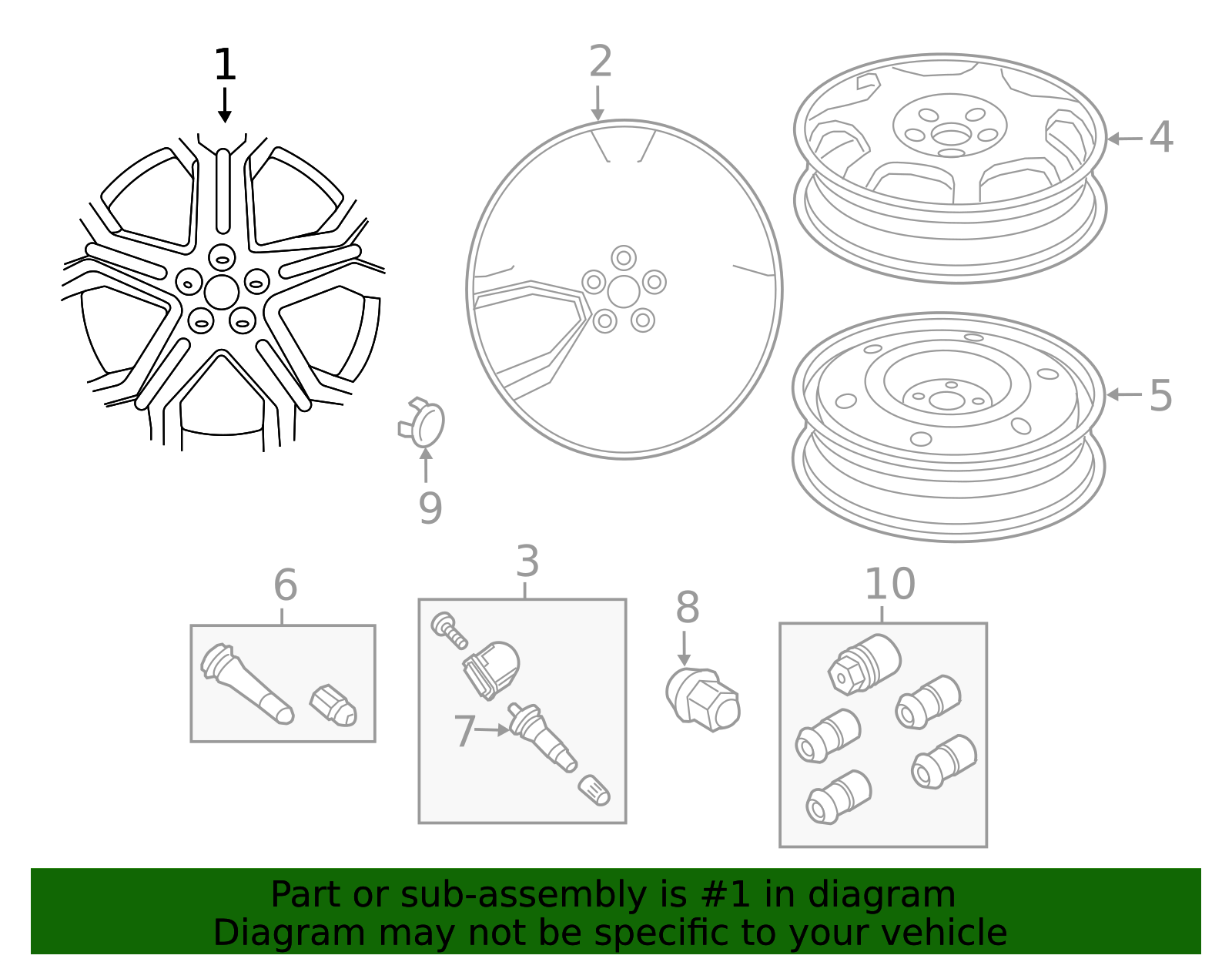 1
2
4
5
9
6
3
7
8
10

Part or sub-assembly is #1 in diagram
Diagram may not be specific to your vehicle