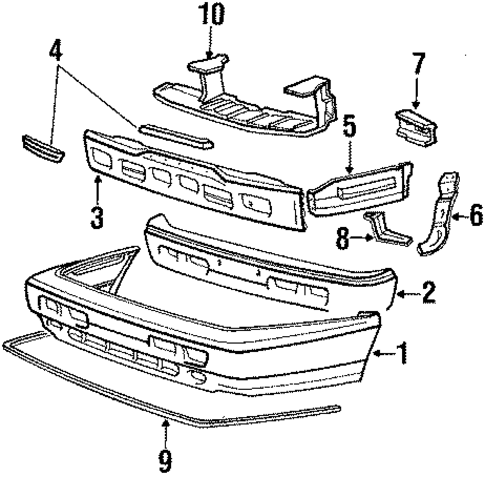 10
4
7
5
3
6
8
2
1
9