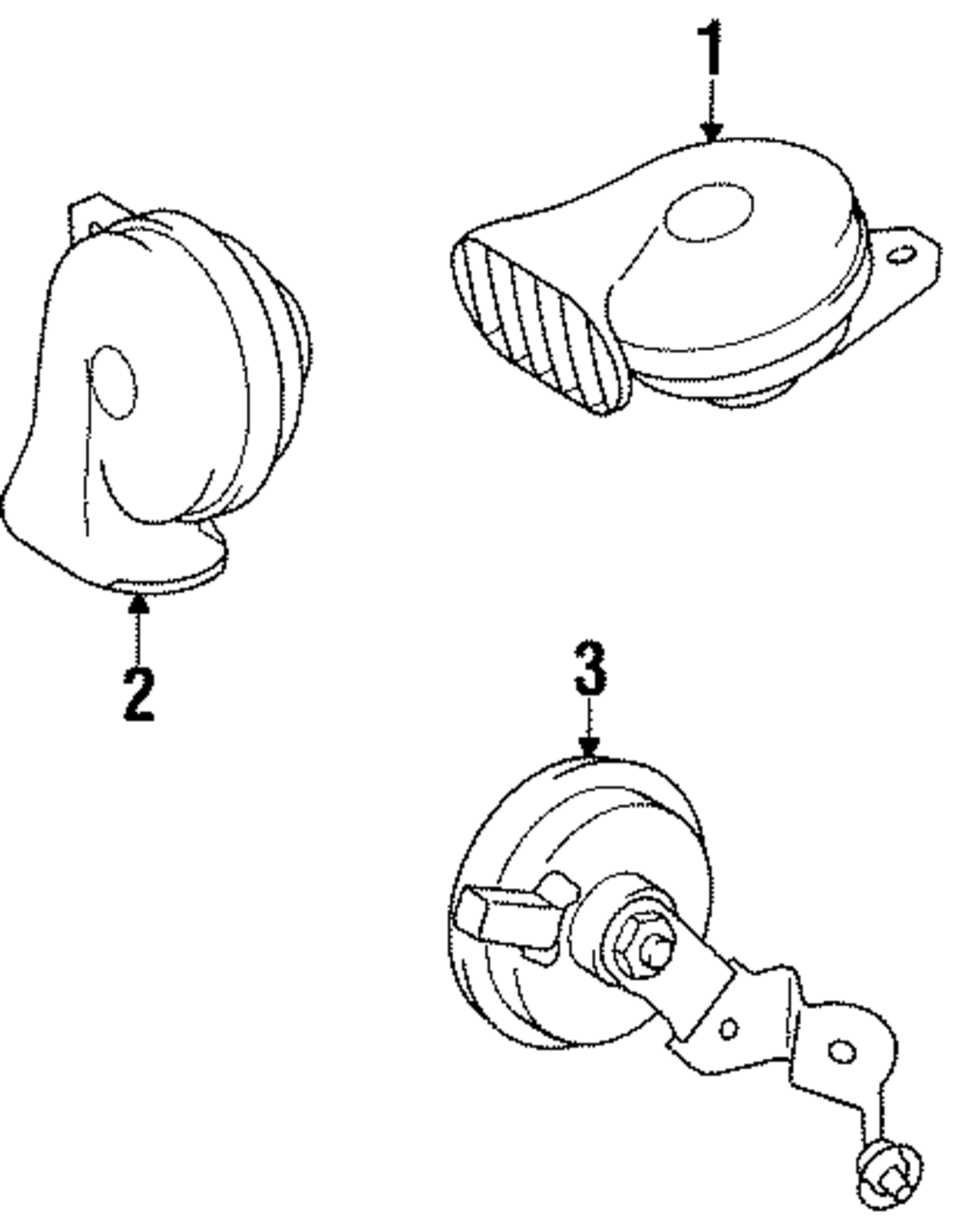 1

2

3