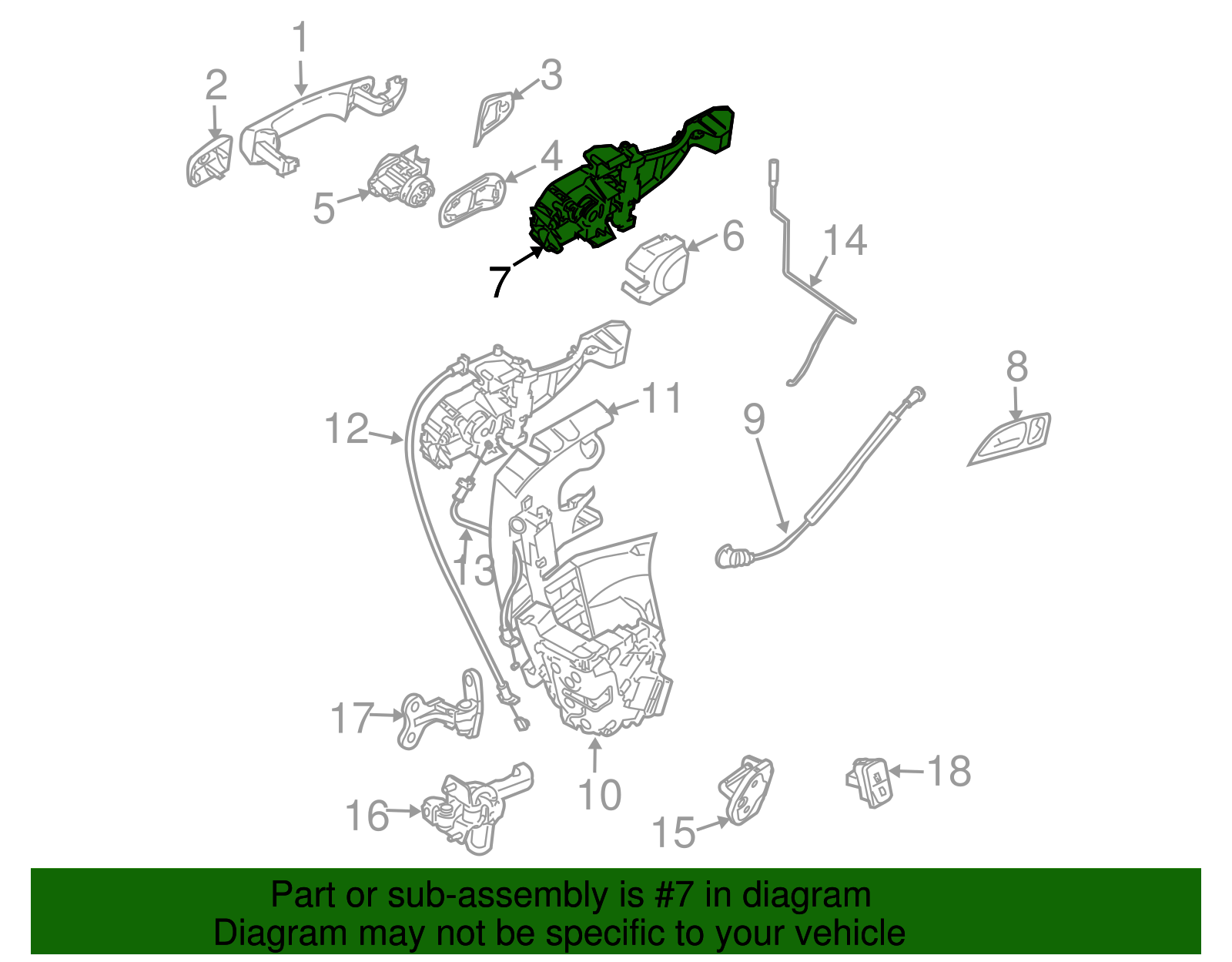 1
2
3
4
5
6
7
14
8
11
12
9
13
17
10
18
16
15

Part or sub-assembly is #7 in diagram
Diagram may not be specific to your vehicle