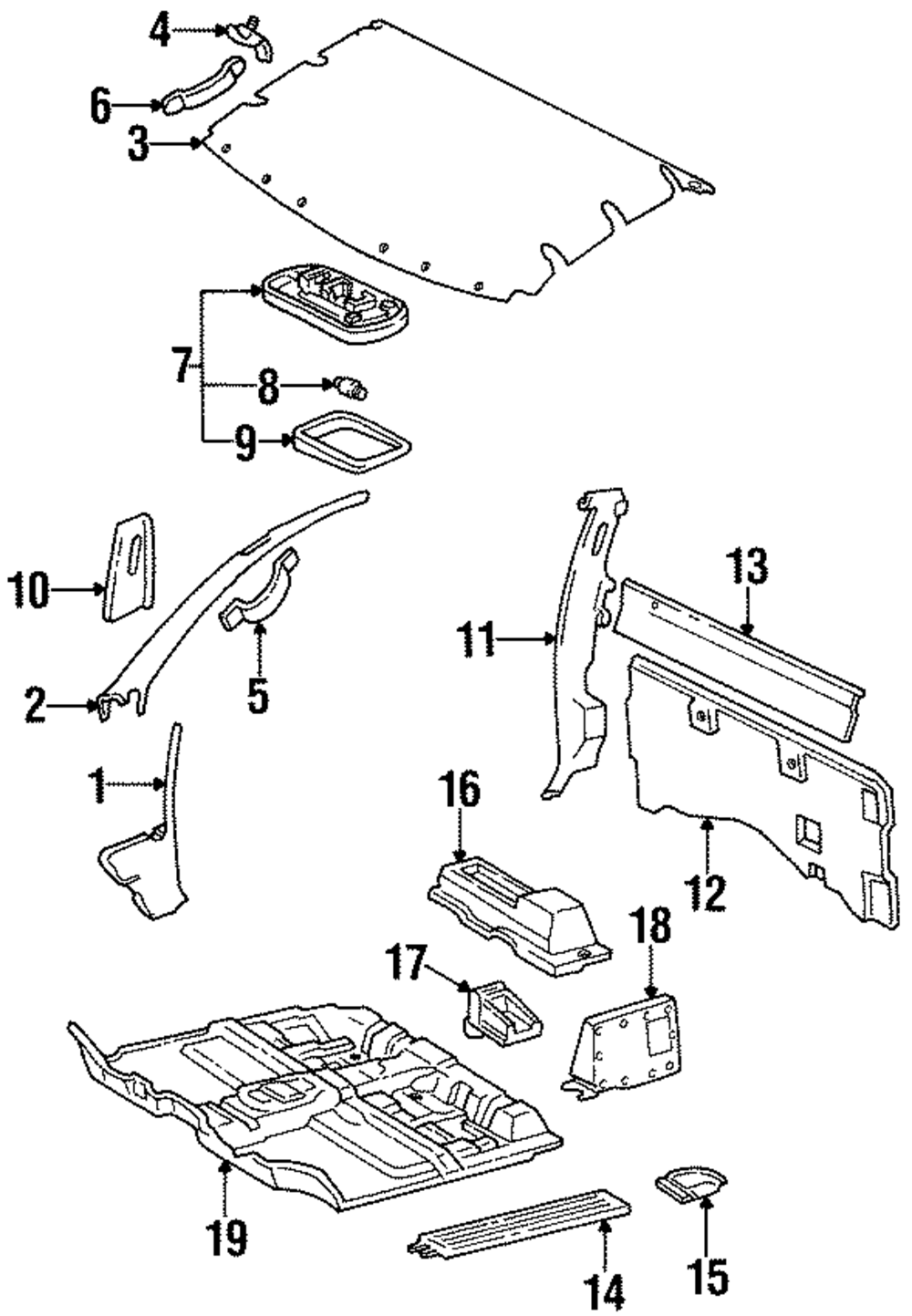 4
6
3
7
8
9
10
2
5
1
11
13
12
16
17
18
19
14
15