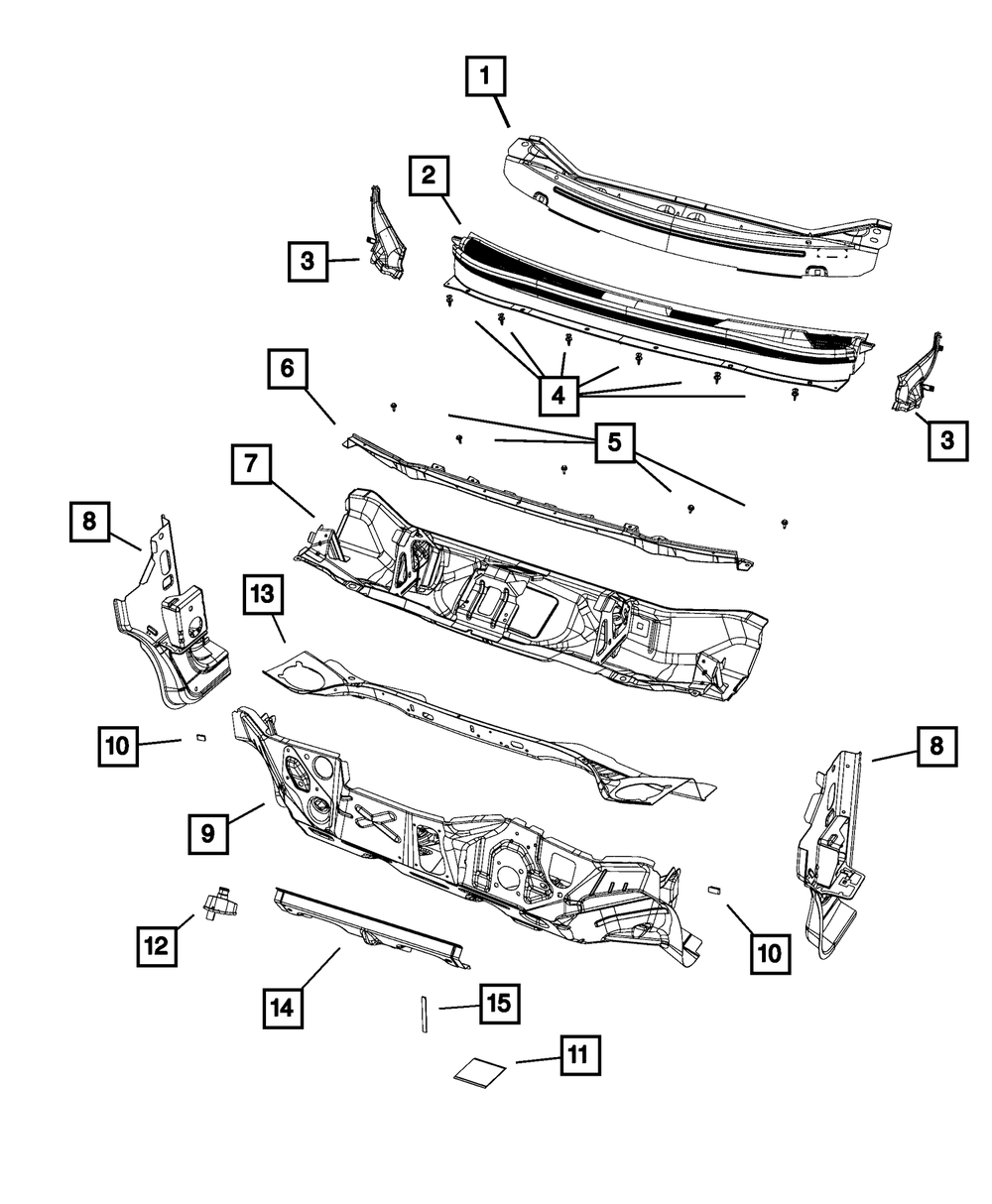 1
2
3
4
3
6
5
7
8
13
10
8
9
10
12
14
15
11