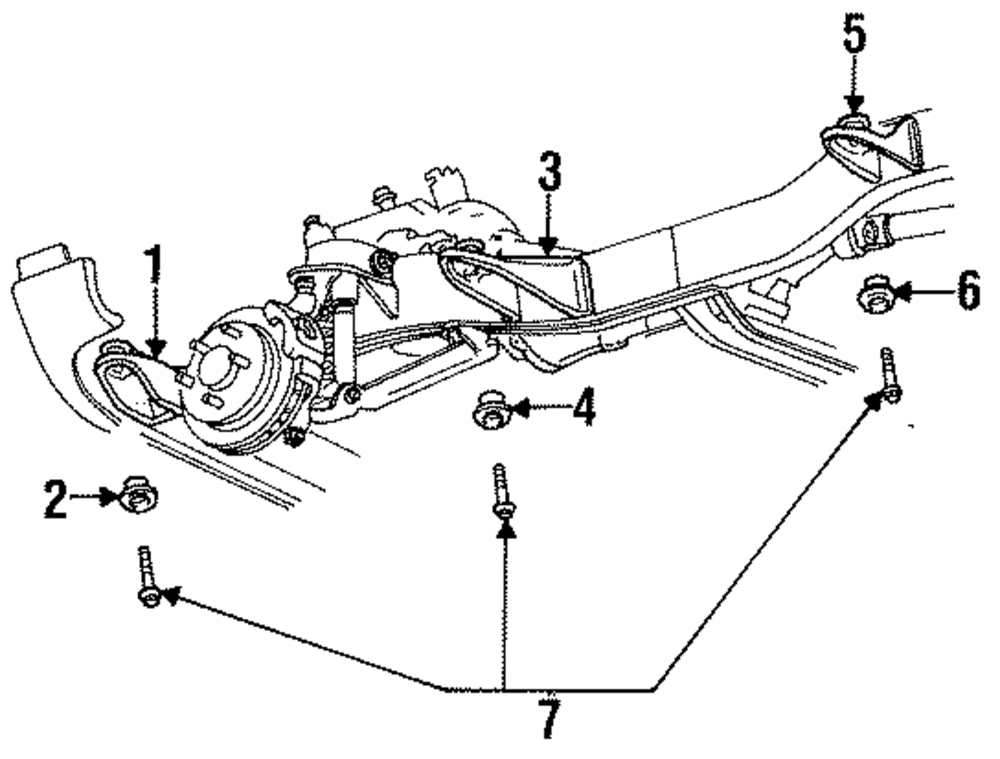 5
3
1
6
4
2
7