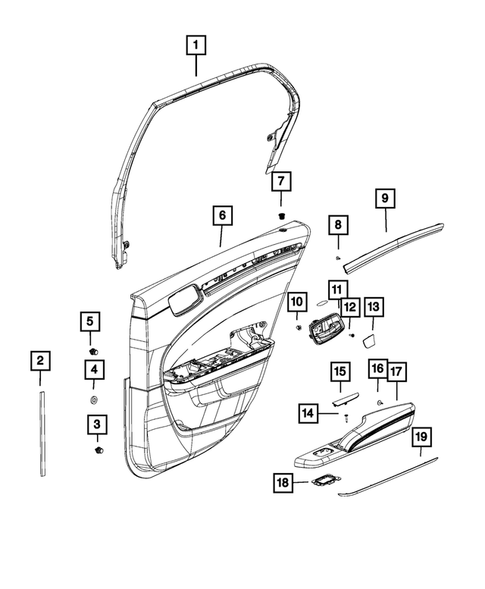 1
7
9
6
8
11
10
12
13
5
2
4
15
16
17
14
3
19
18