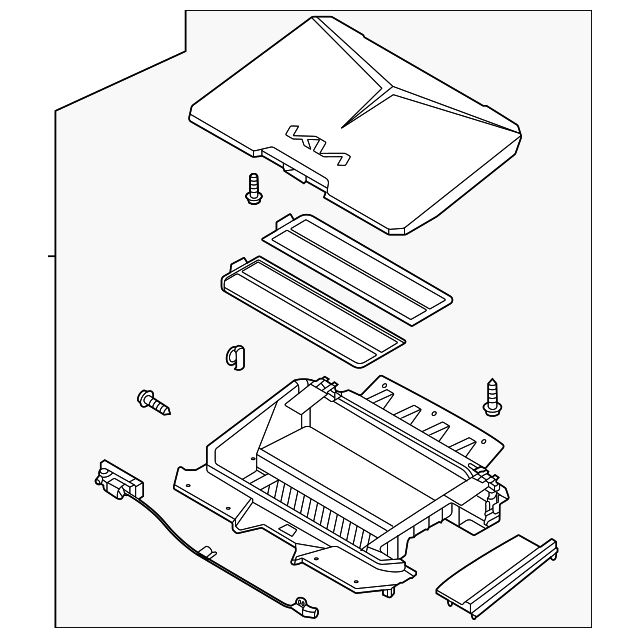 KIA