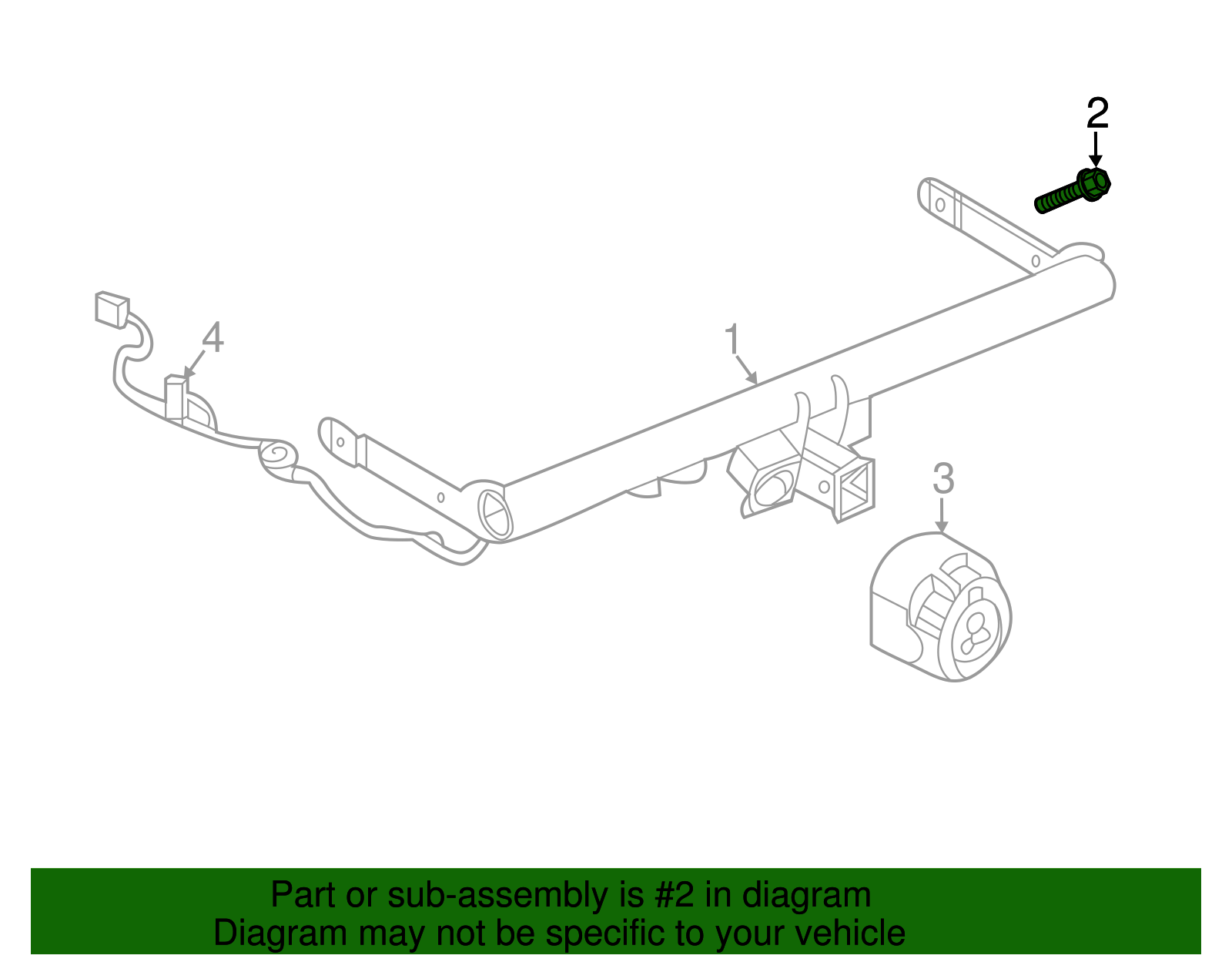 2

4

1

3

Part or sub-assembly is #2 in diagram
Diagram may not be specific to your vehicle