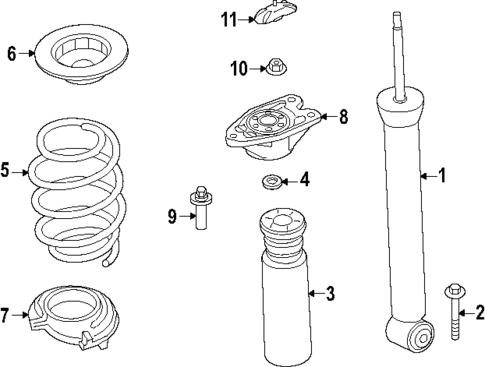 11
6
10
8
5
4
1
9
3
7
2