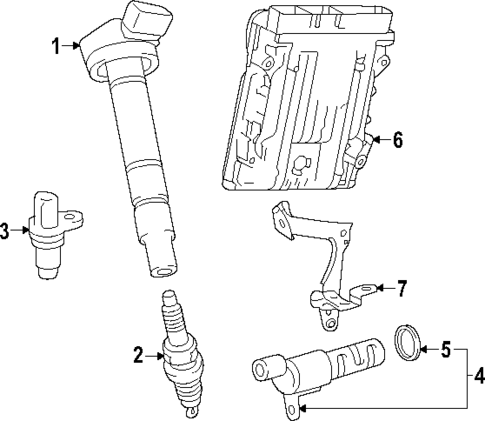 1
6
3
7
2
5
4