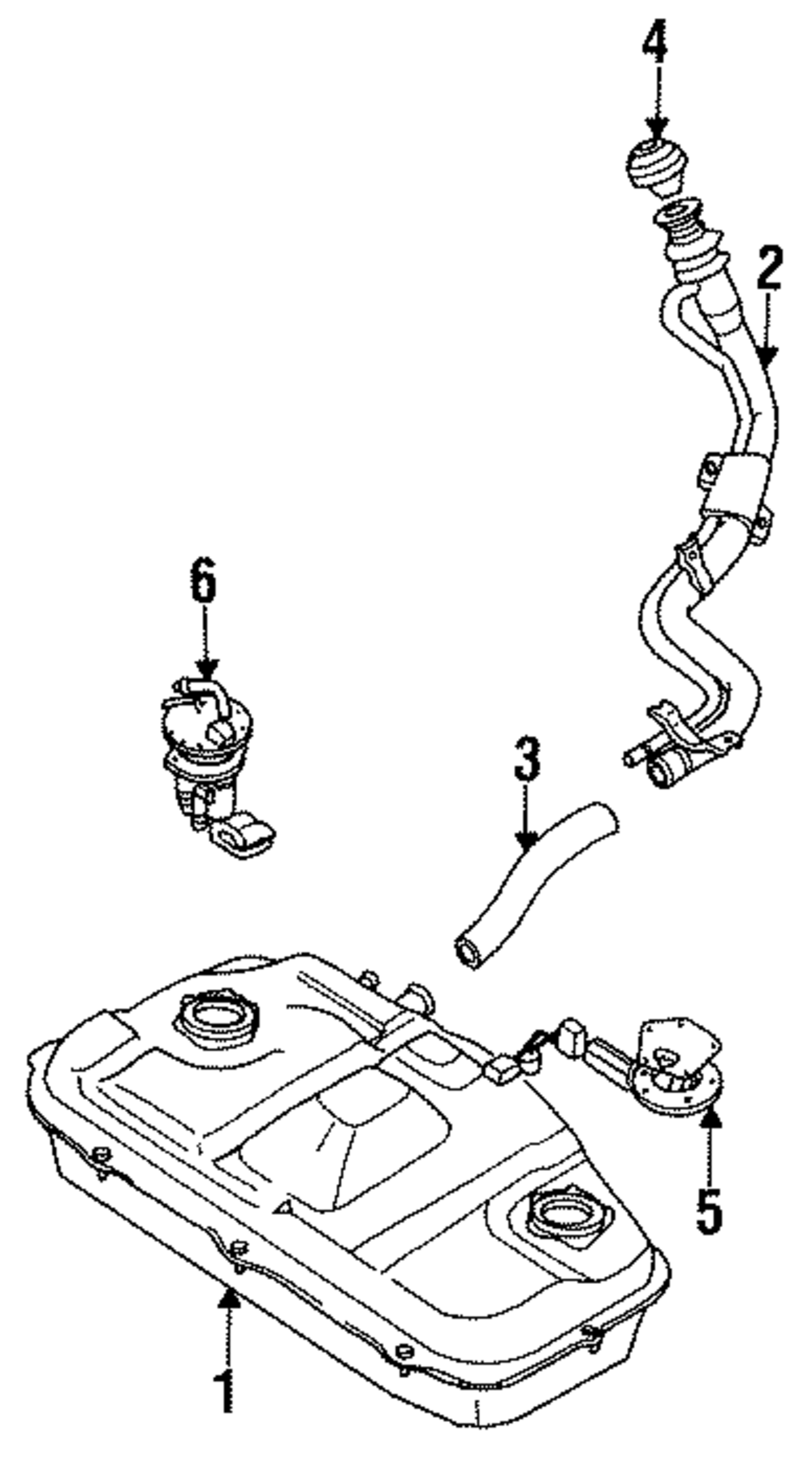 4
2
6
3
5
1