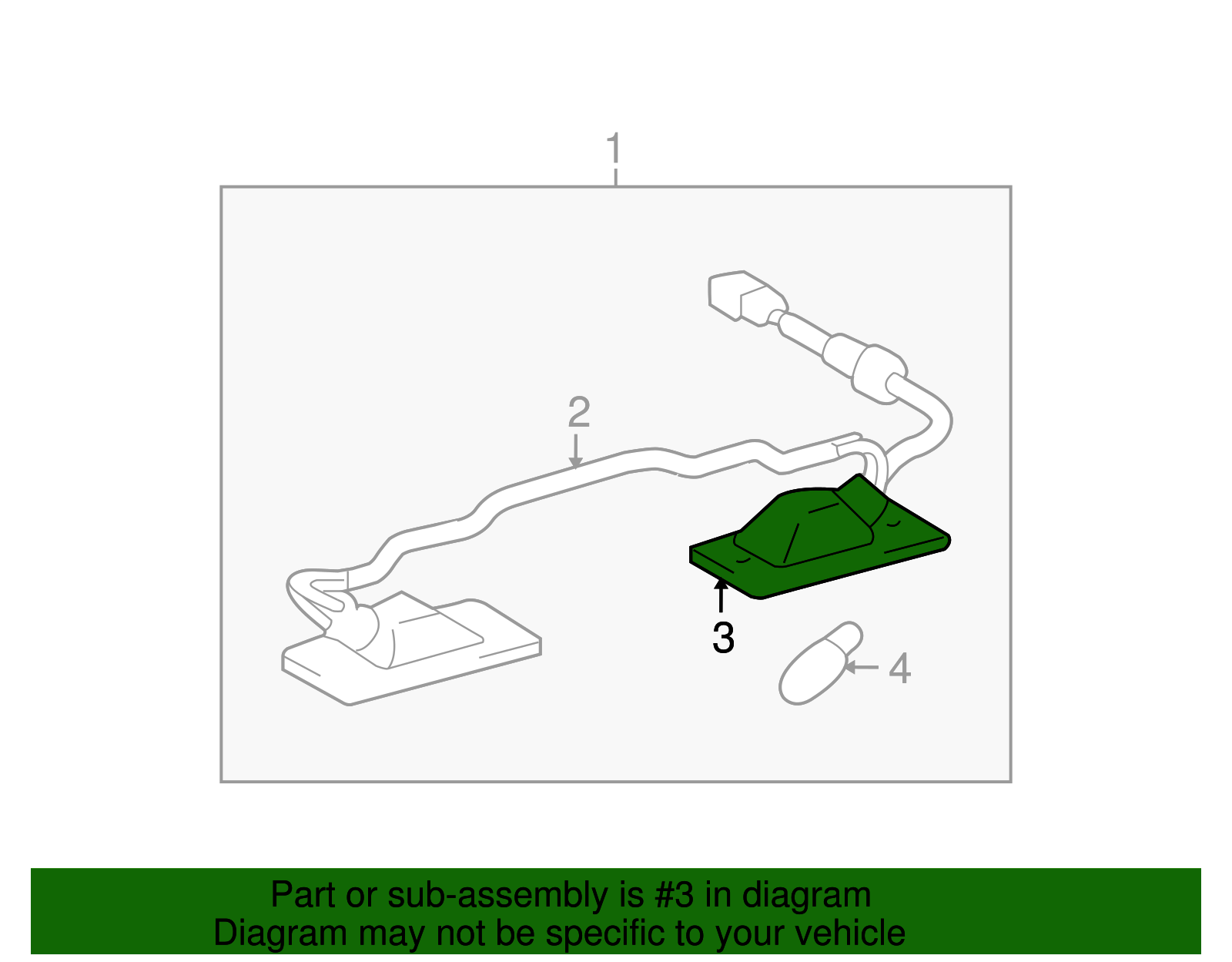 1

2

3

4

Part or sub-assembly is #3 in diagram
Diagram may not be specific to your vehicle