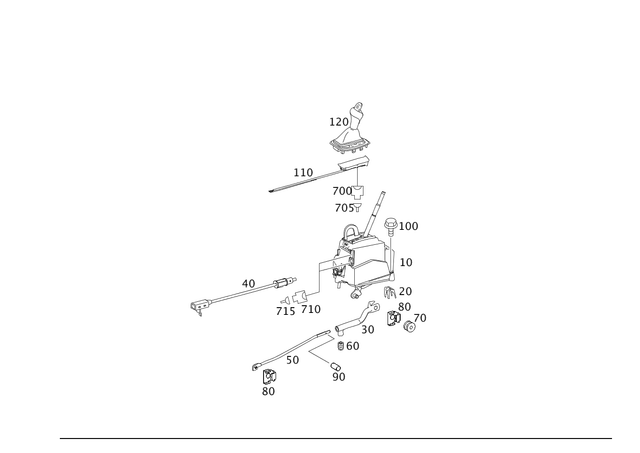 120
110
700
705
100
10
40
20
715
710
80
70
30
60
50
90
80