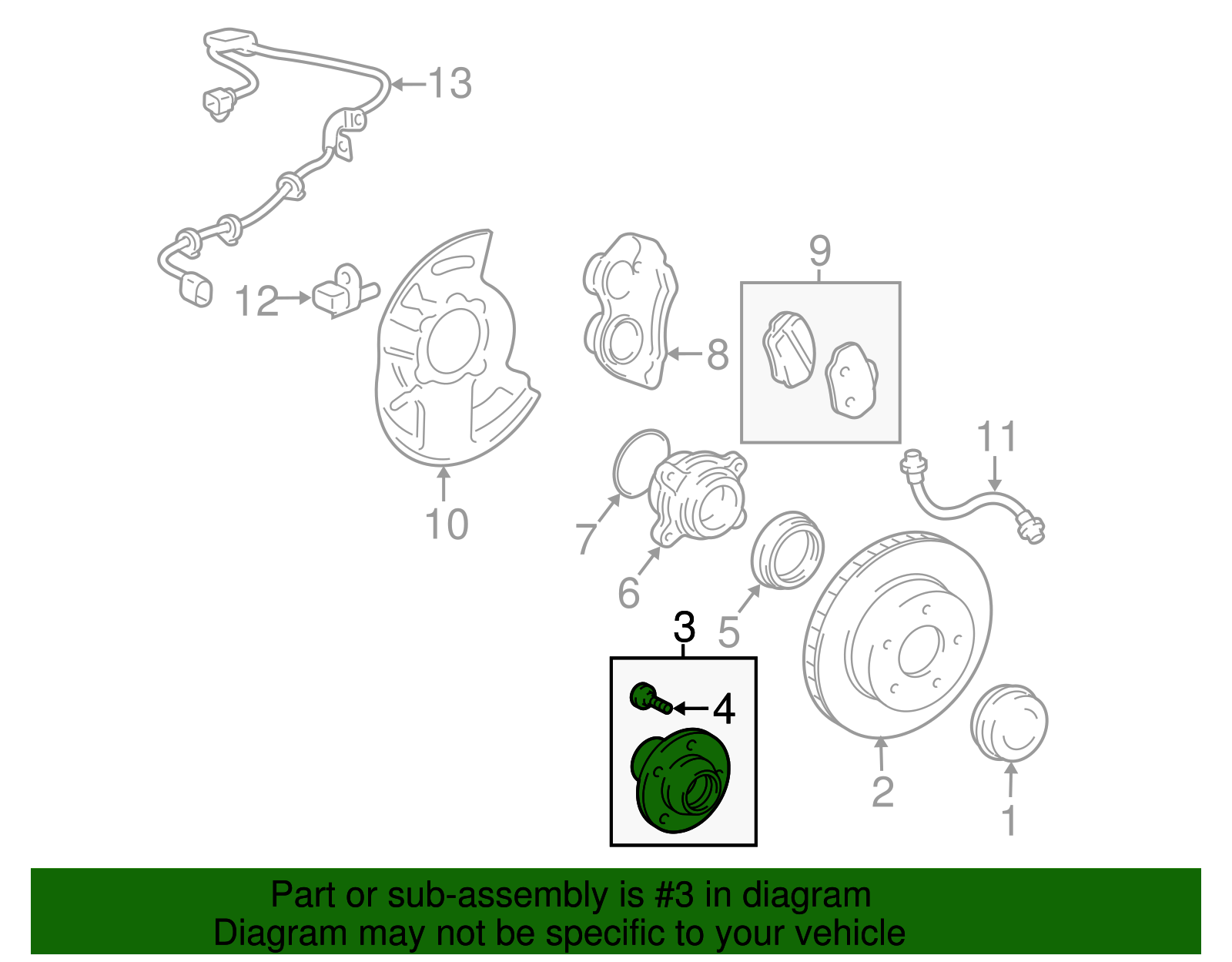 13

12

10

8

9

11

7

6

5

3

4

2

1

Part or sub-assembly is #3 in diagram
Diagram may not be specific to your vehicle