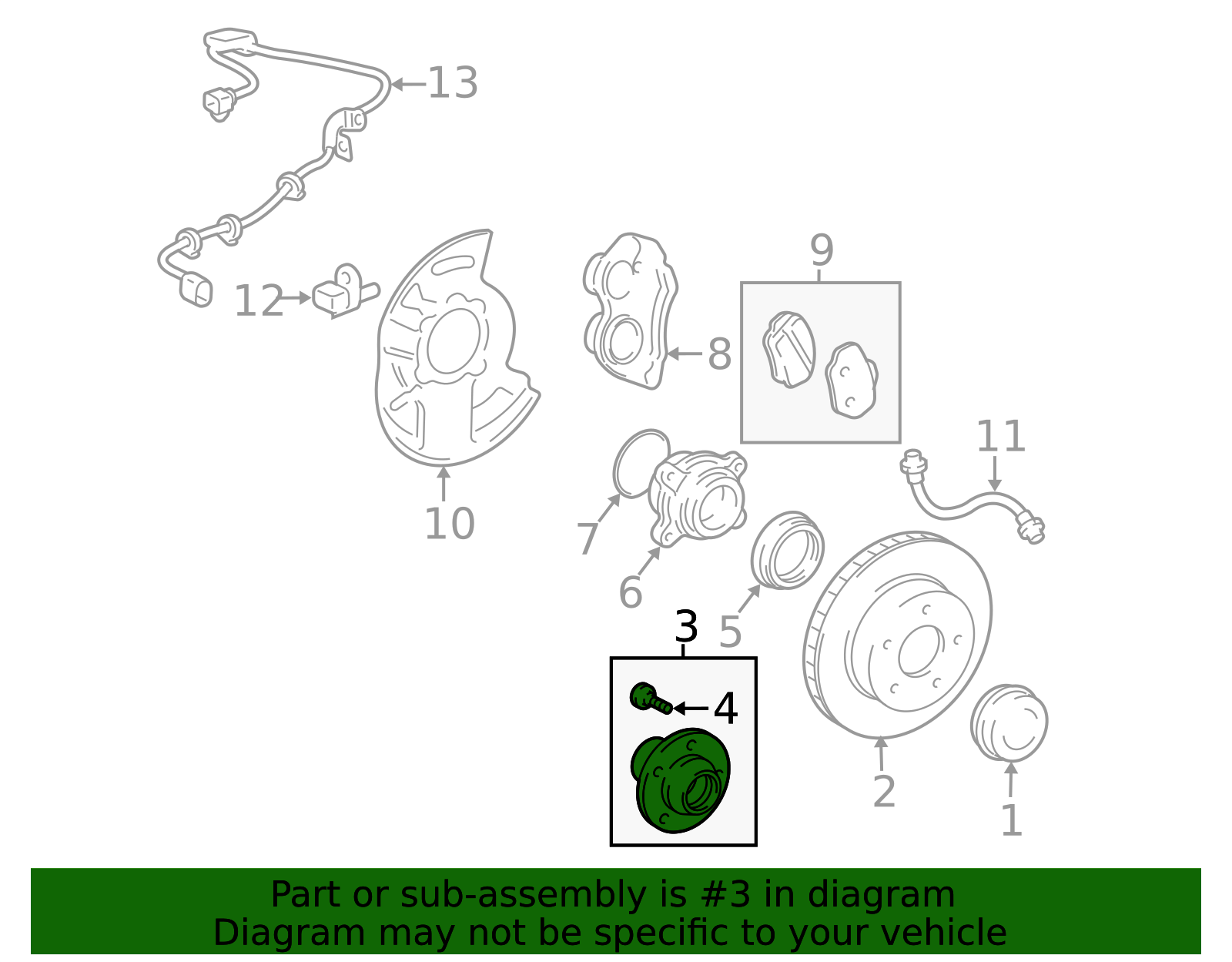 13

12

10

8

9

11

7

6

5

3

4

2

1

Part or sub-assembly is #3 in diagram
Diagram may not be specific to your vehicle