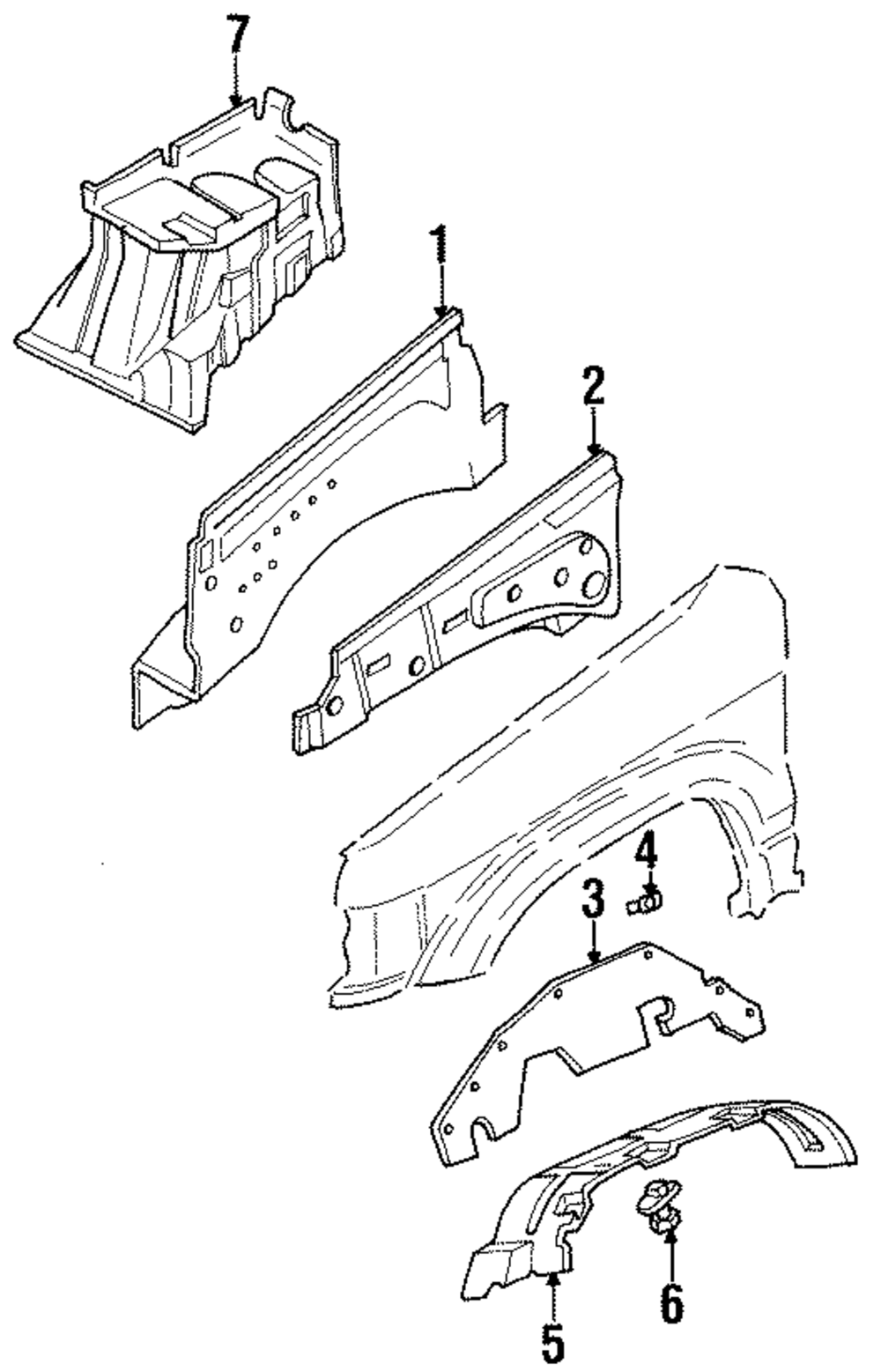 7
1
2
4
3
6
5