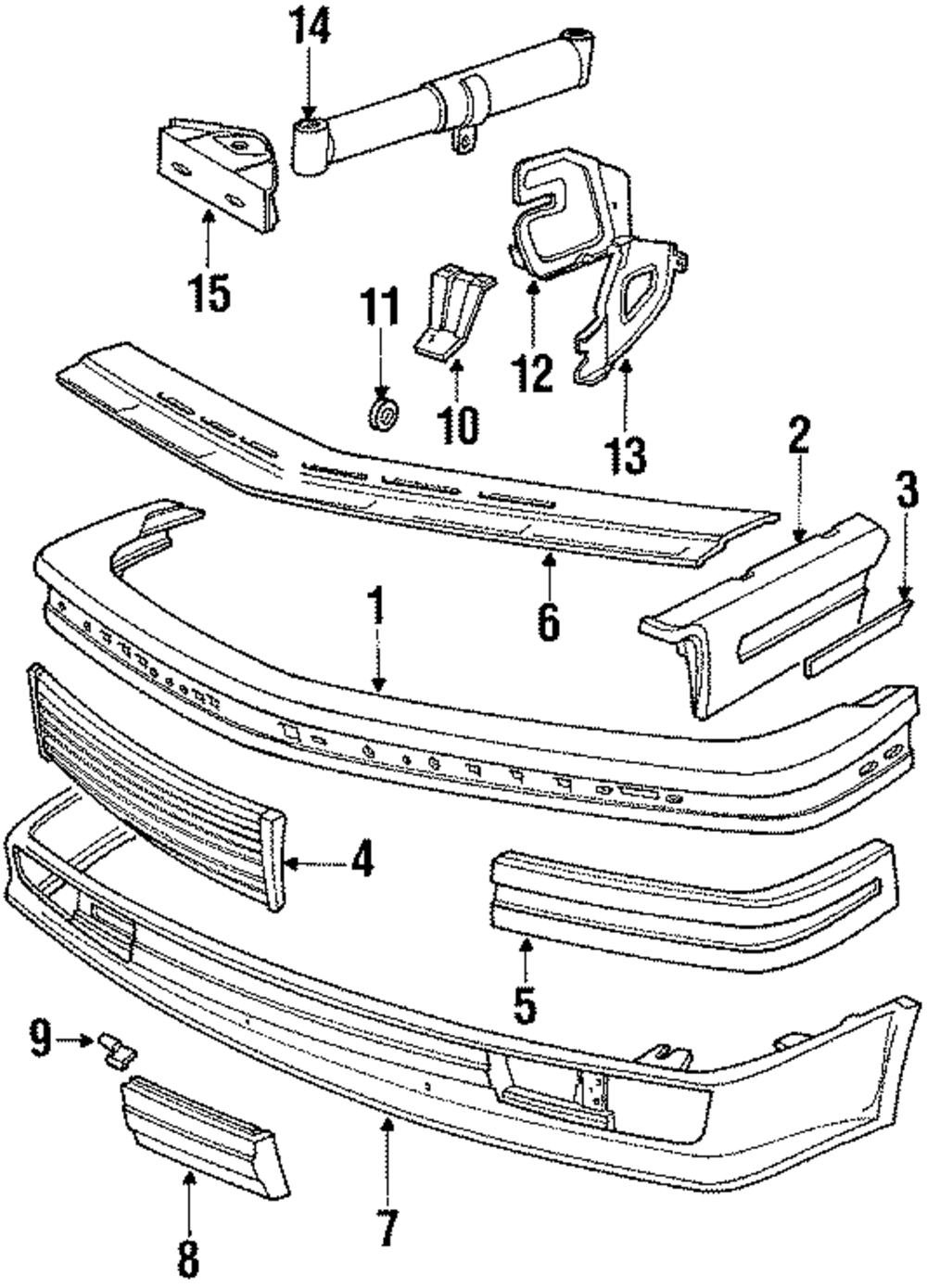 14
15
11
10
12
13
2
3
6
1
4
5
9
8
7