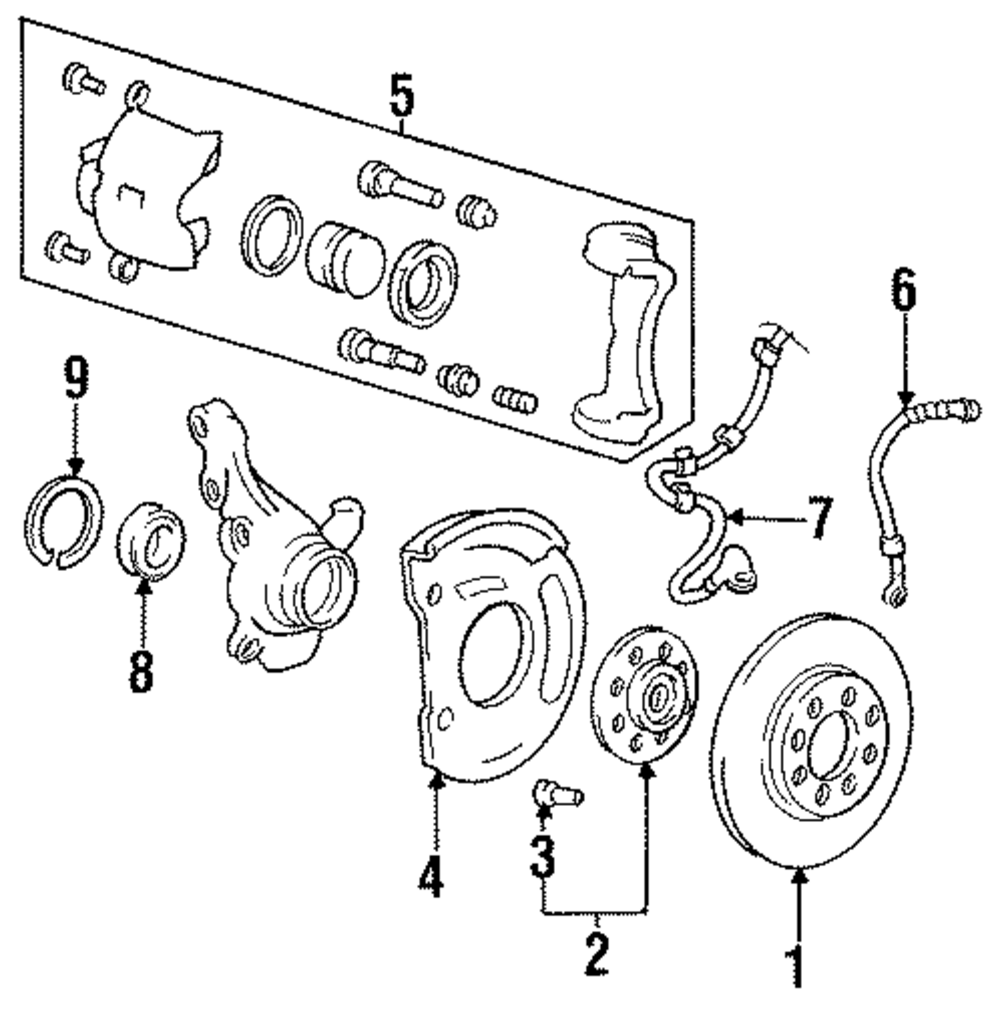 5
6
9
7
8
4
3
2
1