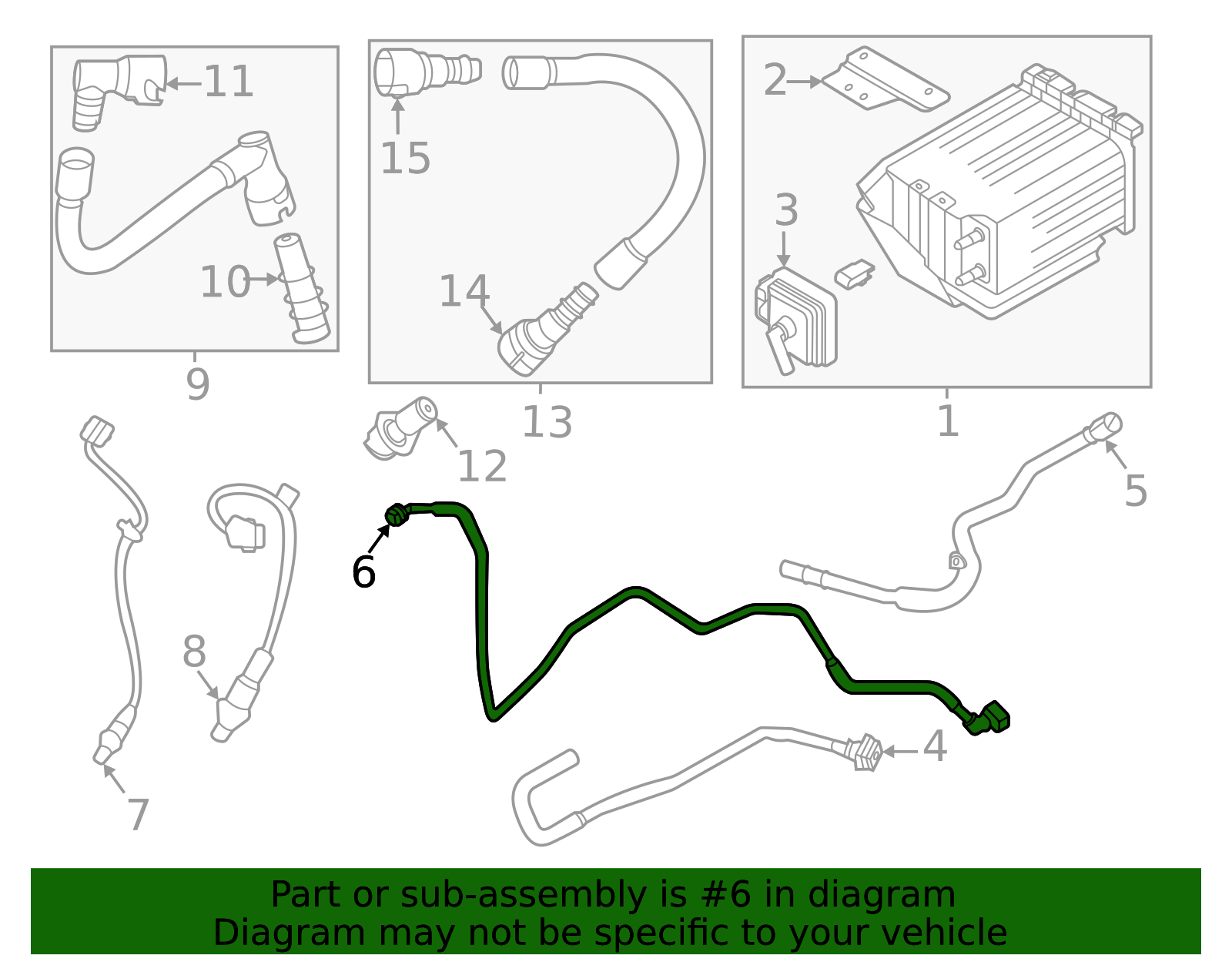 11
10
9
15
14
13
2
3
1
12
5
6
8
7
4

Part or sub-assembly is #6 in diagram
Diagram may not be specific to your vehicle