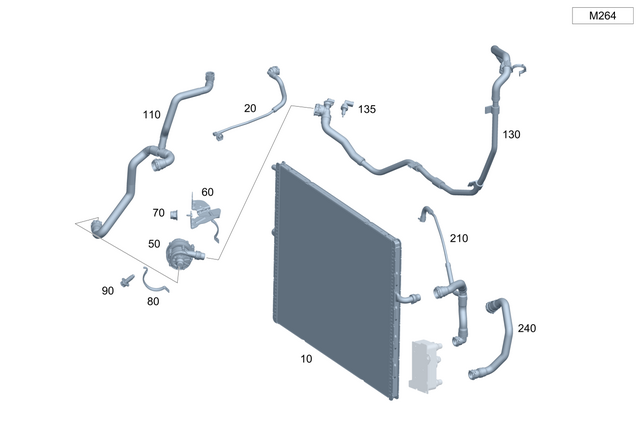 M264

110

20

135

130

60

70

50

210

90

80

240

10