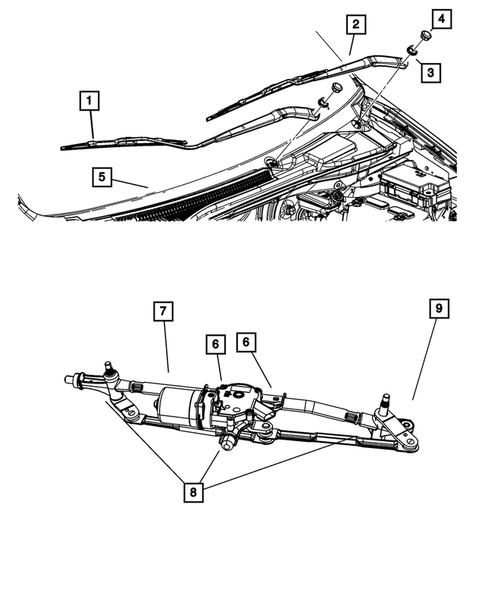 2
4
3
1
5
7
9
6
6
8