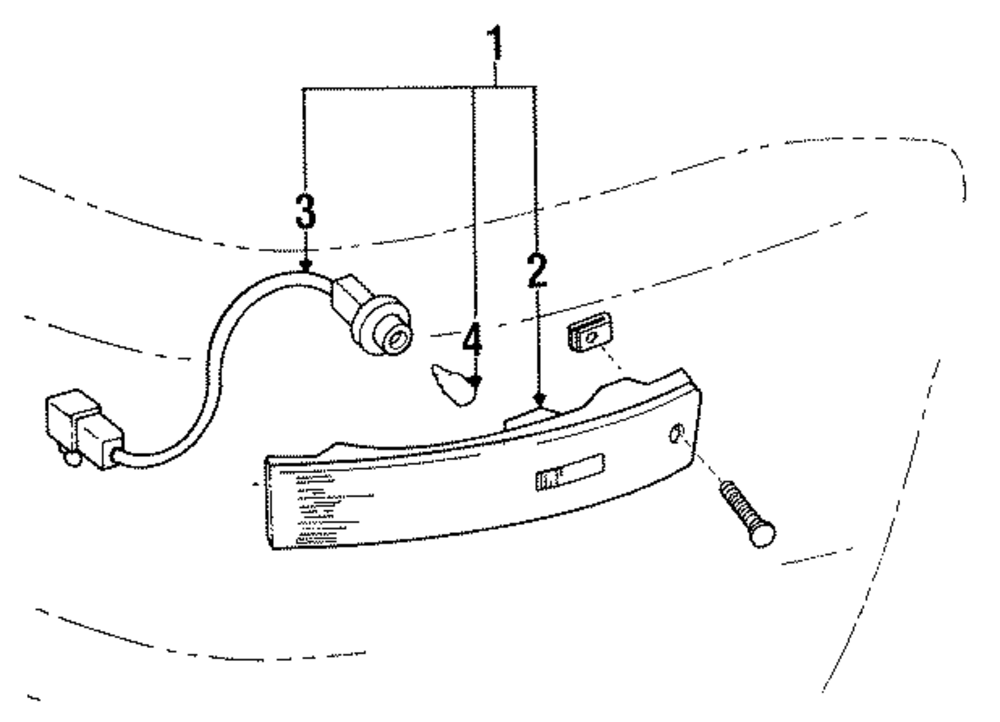 1
3
2
4