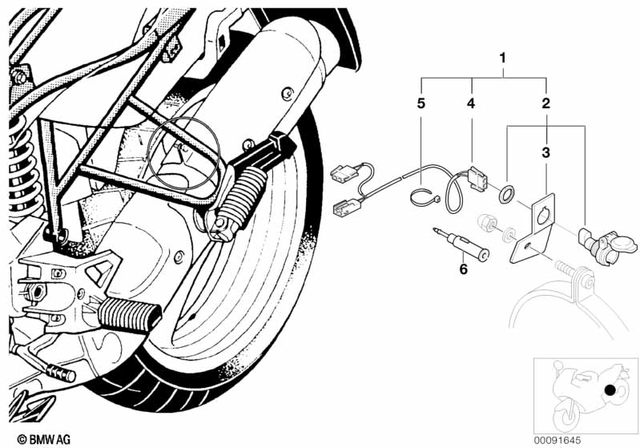 1
5
4
2
3
6
© BMW AG
00091645