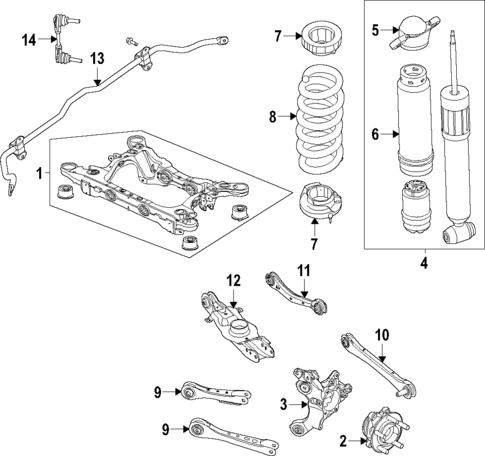 14
13
7
5
8
6
1
7
4
12
11
10
9
3
9
2