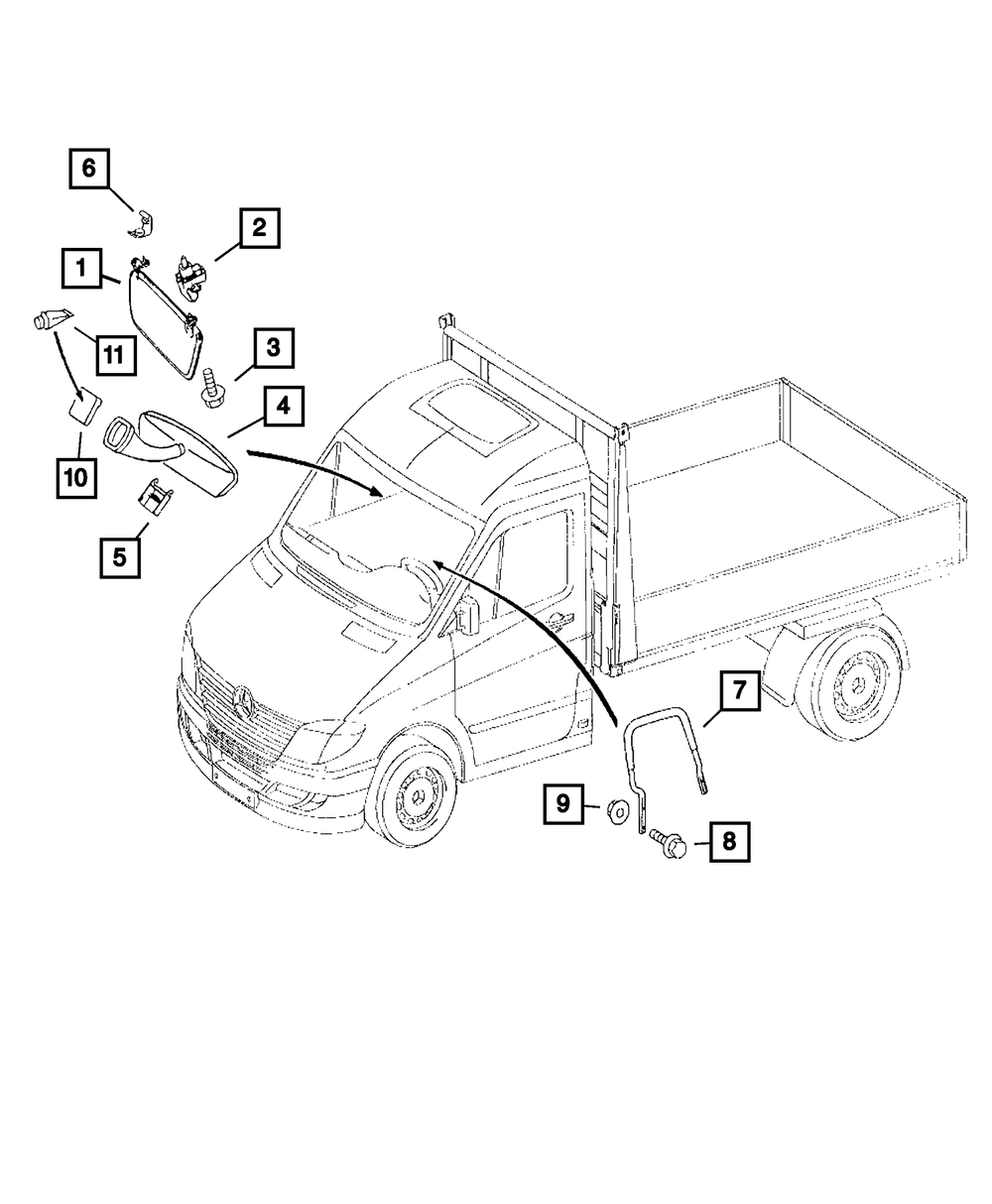 6
2
1
11
3
4
10
5
7
9
8