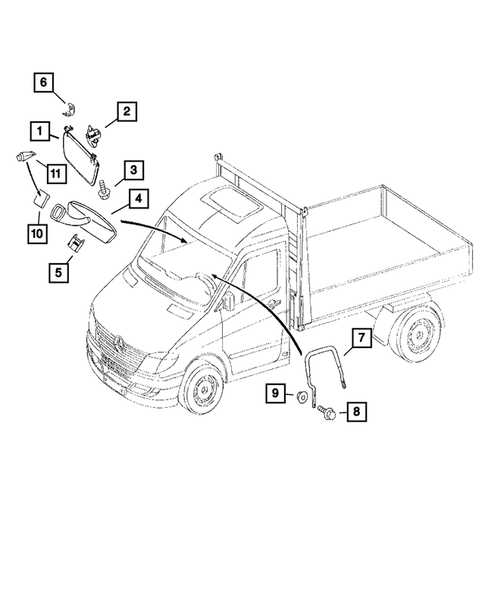 6
2
1
11
3
4
10
5
7
9
8