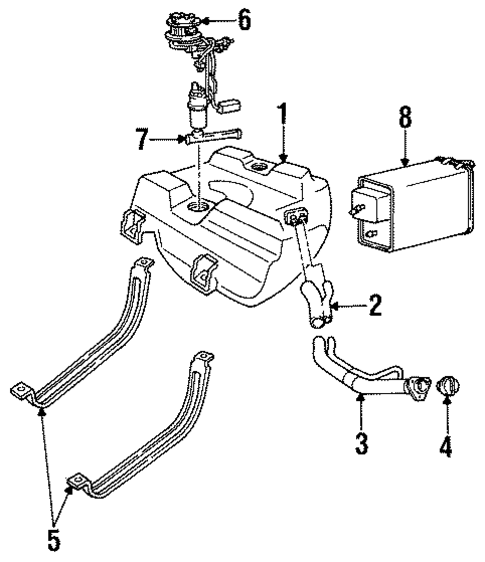 6
1
8
7
2
3
4
5