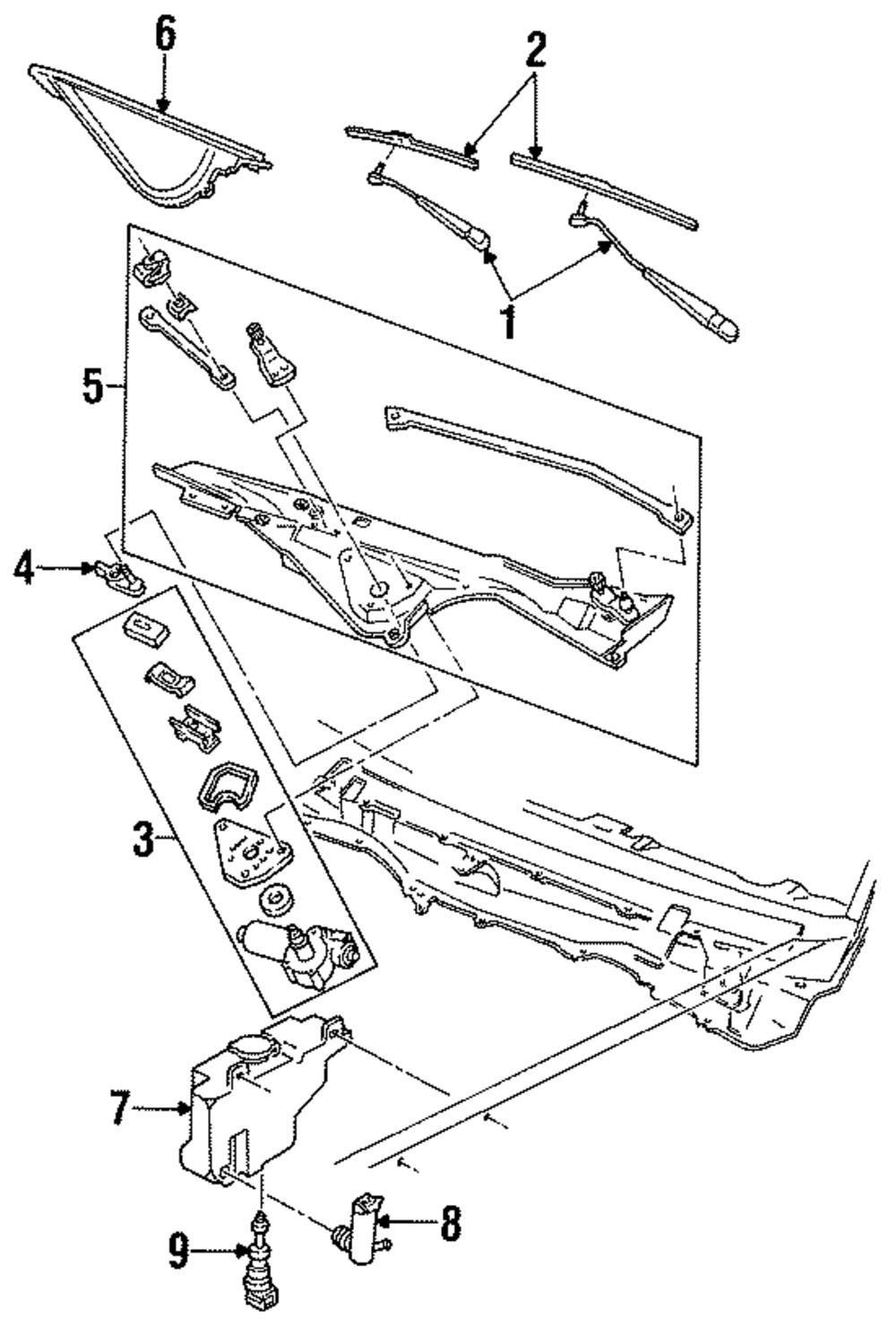 6
2
1
5
4
3
7
8
9