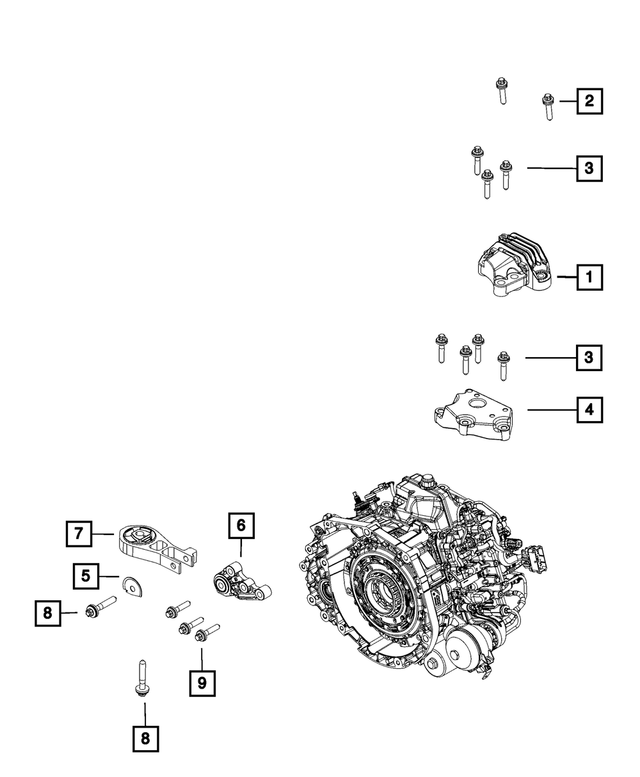 2
3
1
3
4
7
6
5
8
9
8